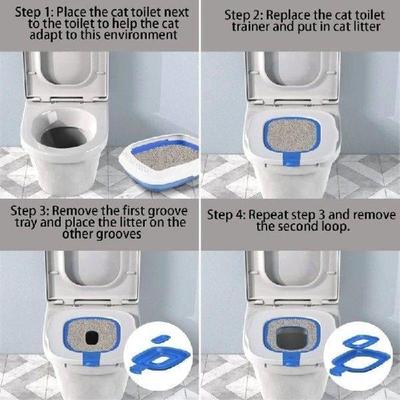 Step 1: Place the cat toilet next to the toilet to help the cat adapt to this environment

Step 2: Replace the cat toilet trainer and put in cat litter

Step 3: Remove the first groove tray and place the litter on the other grooves

Step 4: Repeat step 3 and remove the second loop.