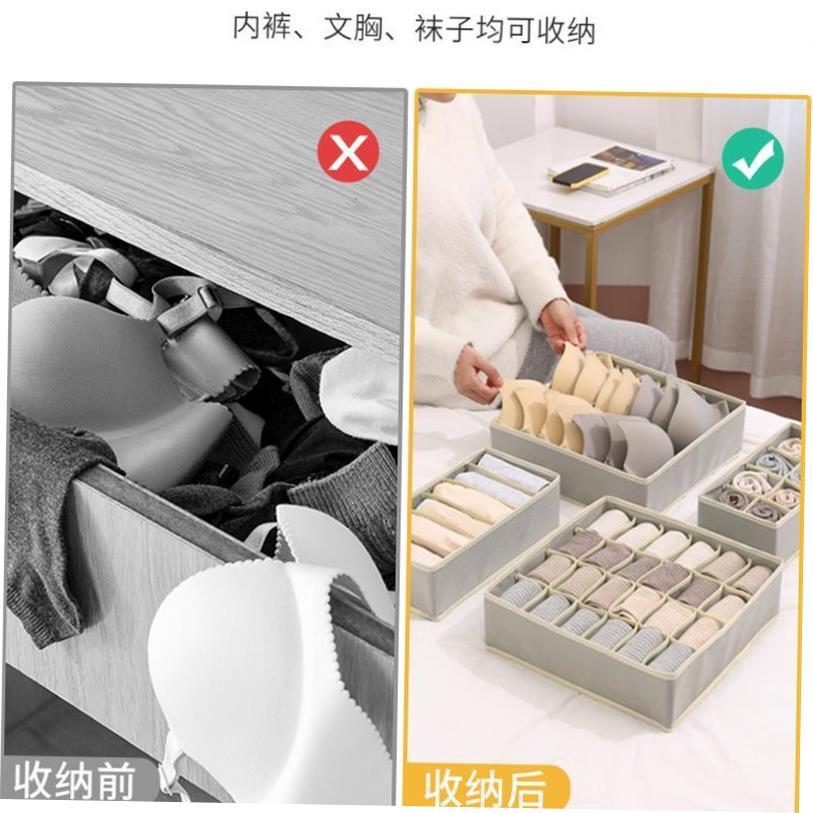 内裤、文胸、袜子均可收纳

收纳前

收纳后