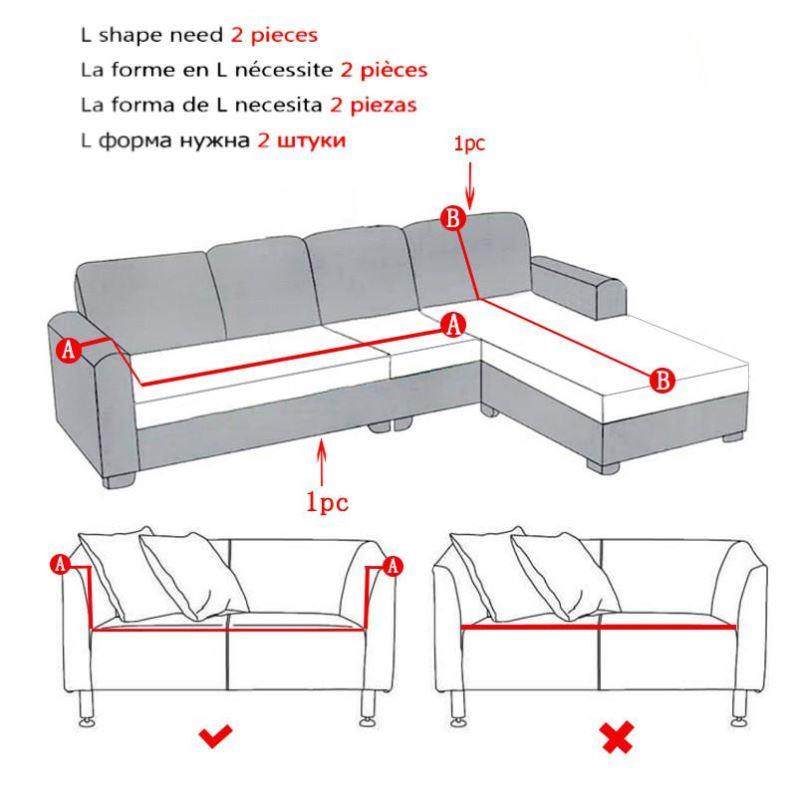 L shape need 2 pieces
La forme en L nécessite 2 pièces
La forma de L necesita 2 piezas
L форма нужна 2 штуки

1pc
B
A
A
B
1pc

A
A
✔
✖