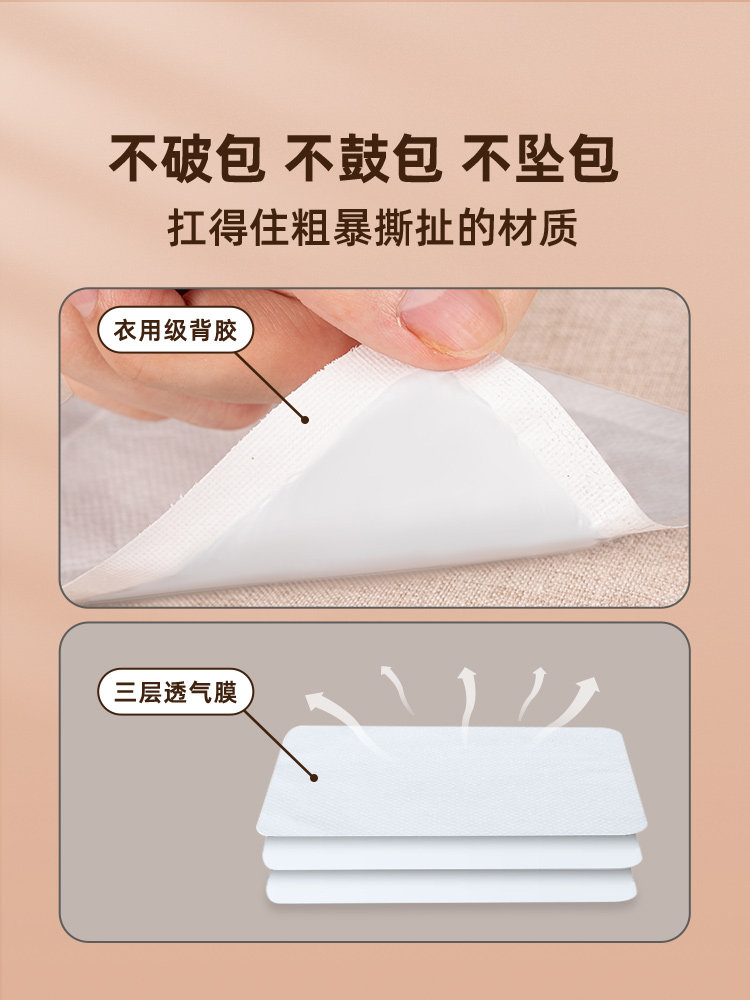 不破包 不鼓包 不坠包
扛得住粗暴撕扯的材质

衣用级背胶

三层透气膜