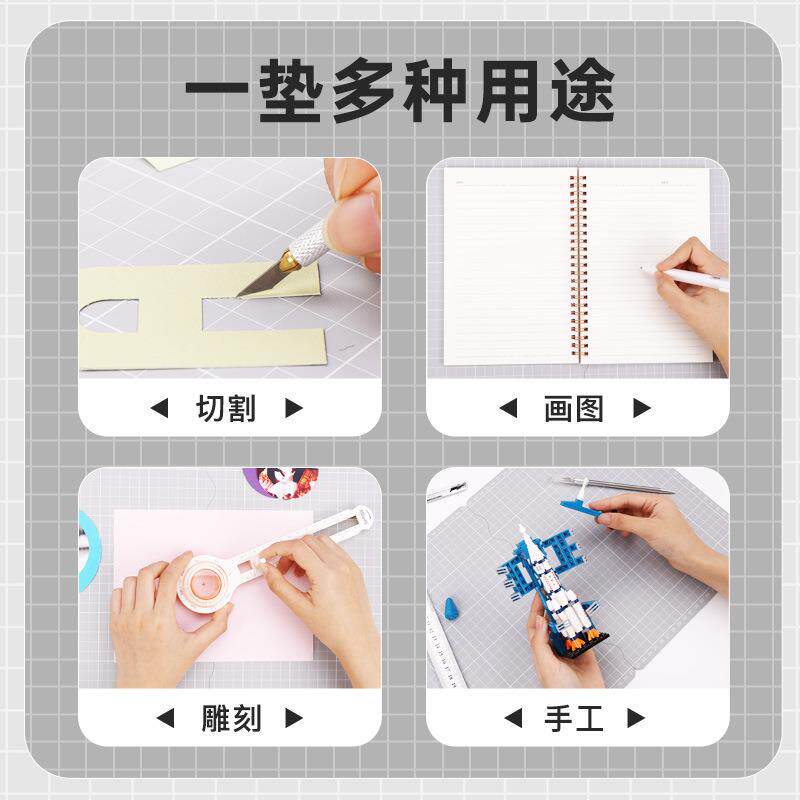 一垫多种用途

◀ 切割 ▶

◀ 画图 ▶

◀ 雕刻 ▶

◀ 手工 ▶