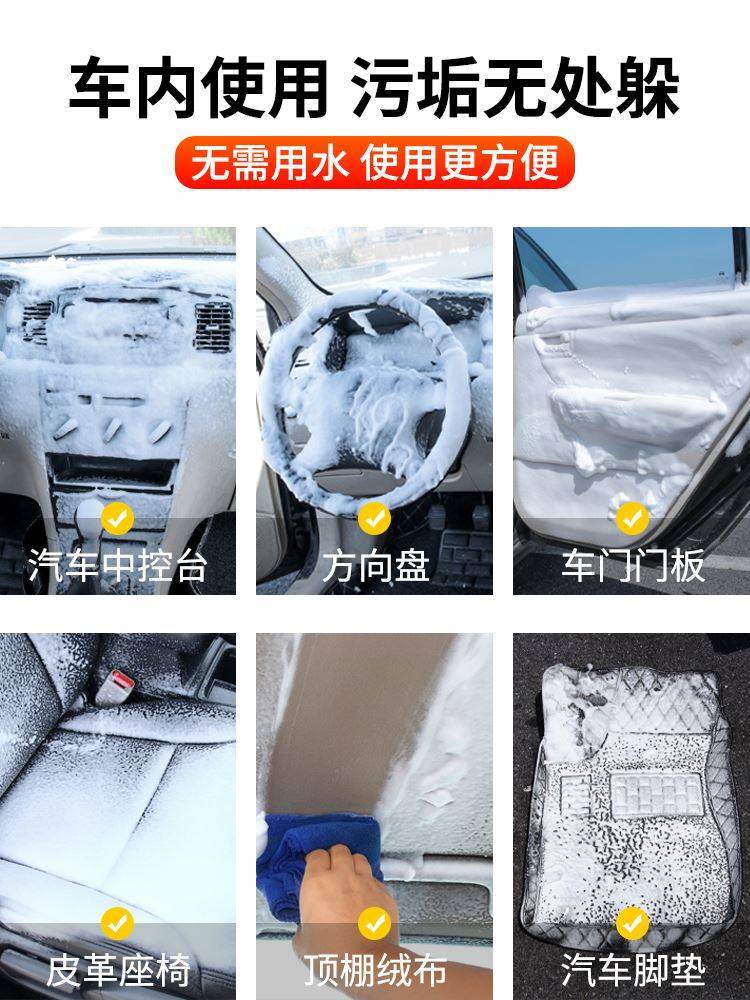 车内使用 污垢无处躲

无需用水 使用更方便

汽车中控台

方向盘

车门门板

皮革座椅

顶棚绒布

汽车脚垫