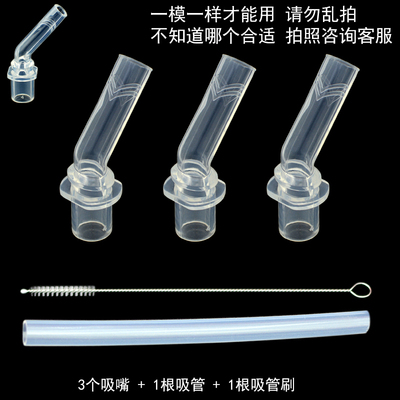 一模一样才能用 请勿乱拍
不知道哪个合适 拍照咨询客服

3个吸嘴 + 1根吸管 + 1根吸管刷