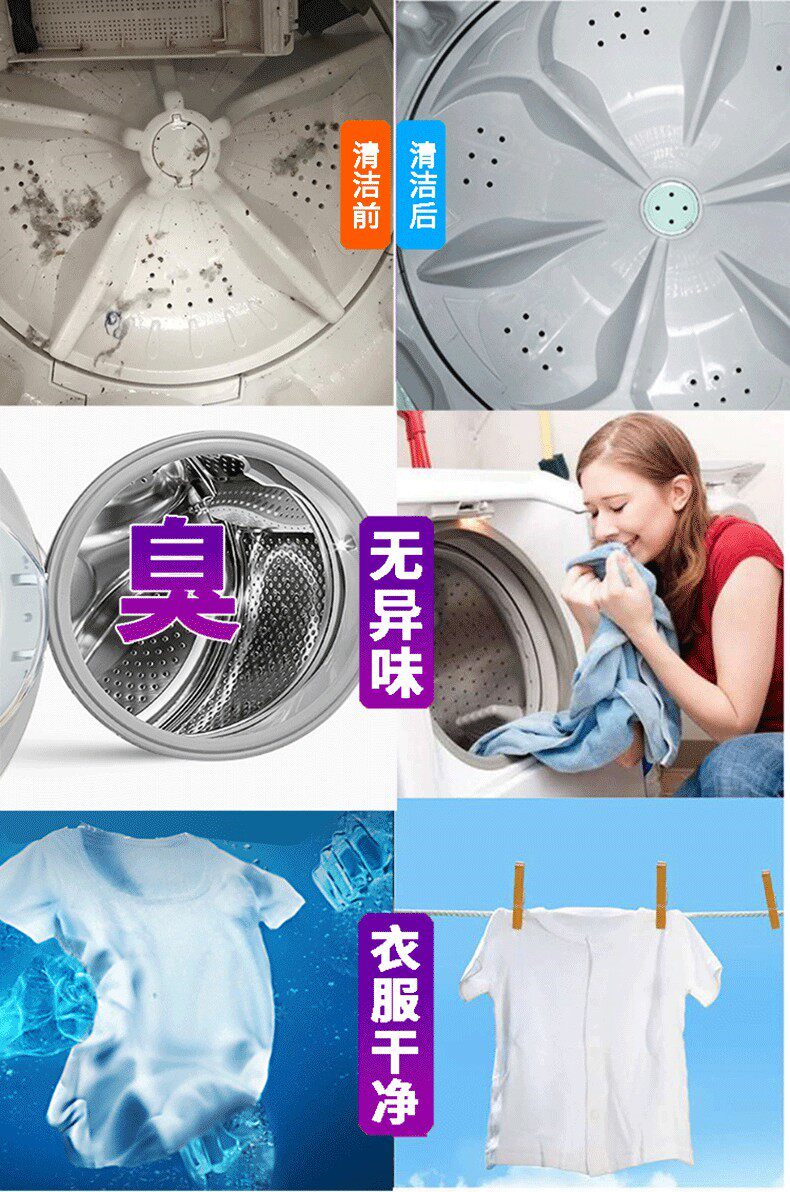 清洁前

清洁后

臭

无异味

衣服干净