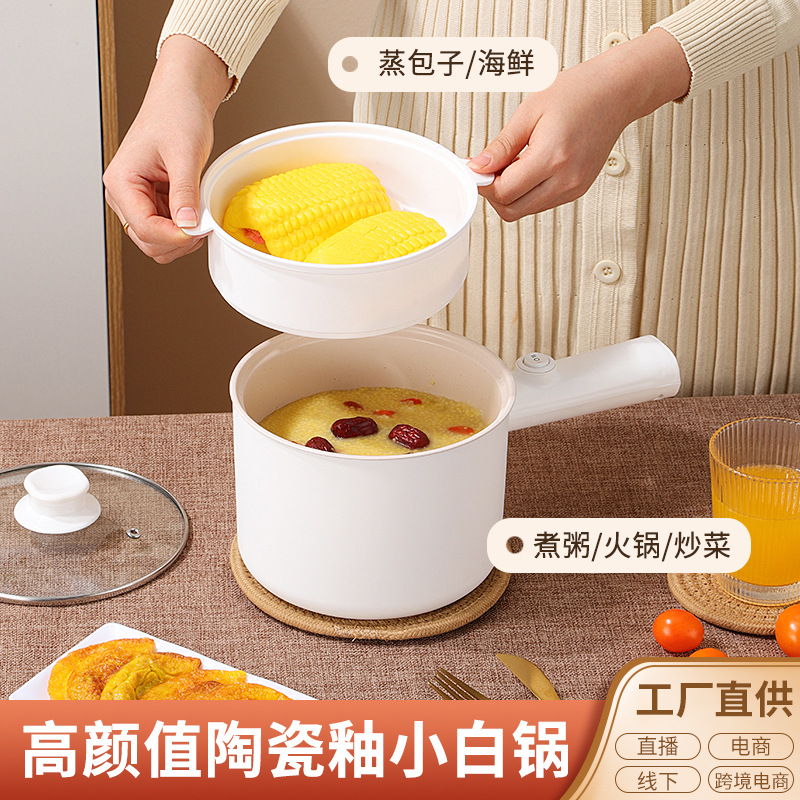 蒸包子/海鲜

煮粥/火锅/炒菜

高颜值陶瓷釉小白锅

工厂直供

直播
电商
线下
跨境电商