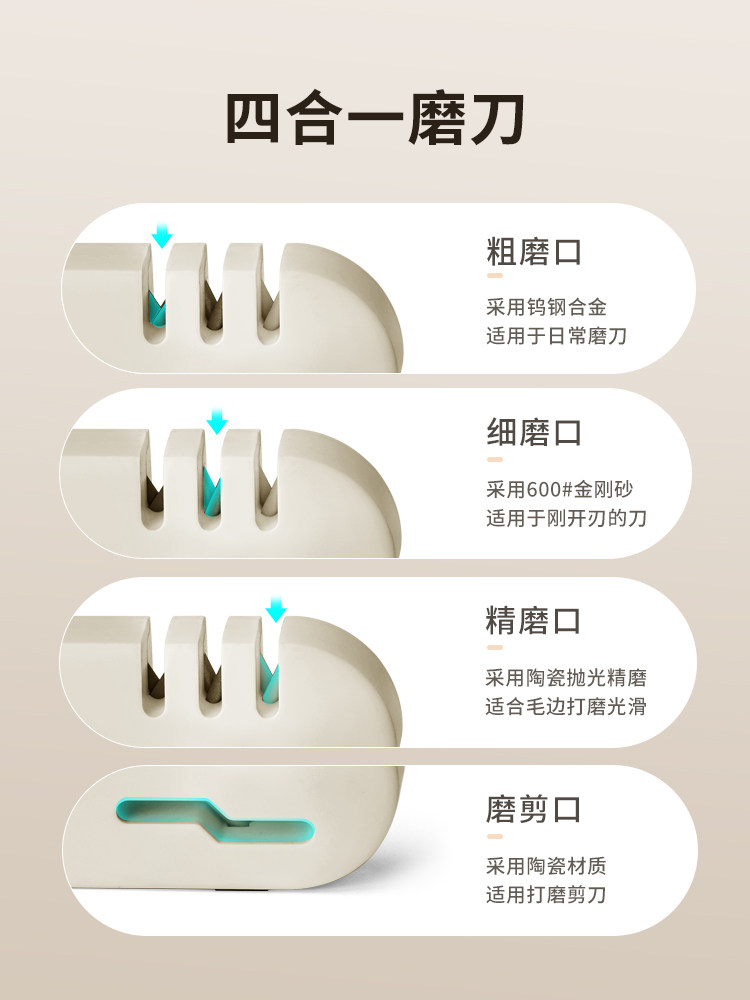 四合一磨刀

粗磨口

采用钨钢合金
适用于日常磨刀

细磨口

采用600#金刚砂
适用于刚开刃的刀

精磨口

采用陶瓷抛光精磨
适合毛边打磨光滑

磨剪口

采用陶瓷材质
适用打磨剪刀