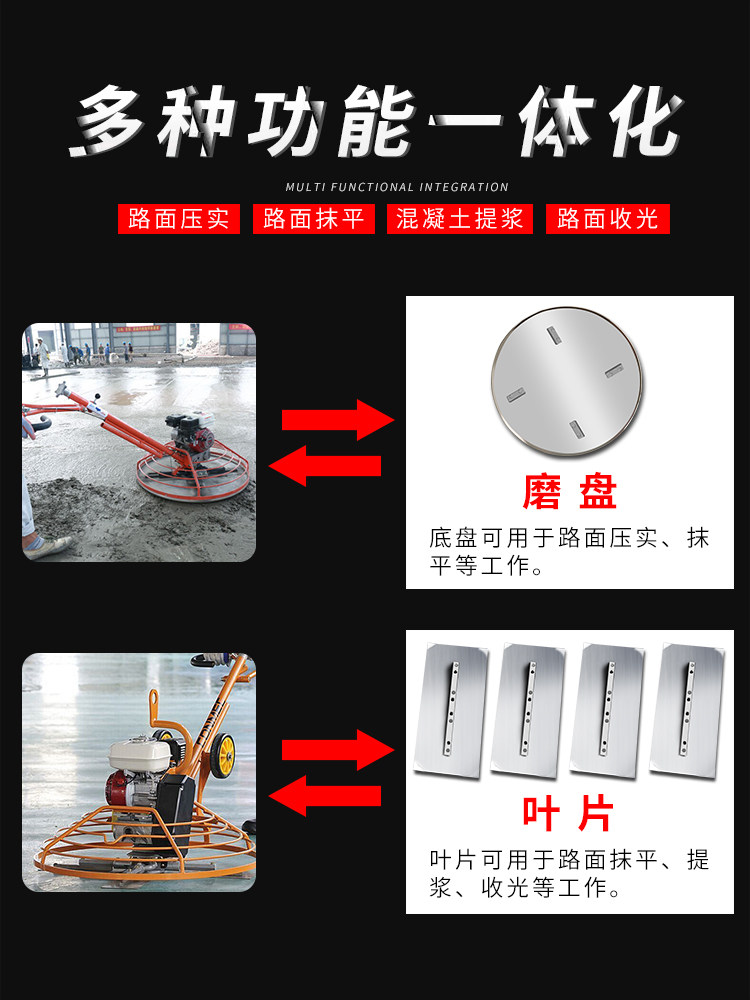 多种功能一体化

MULTI FUNCTIONAL INTEGRATION

路面压实 路面抹平 混凝土提浆 路面收光

磨盘

底盘可用于路面压实、抹平等工作。

叶片

叶片可用于路面抹平、提浆、收光等工作。