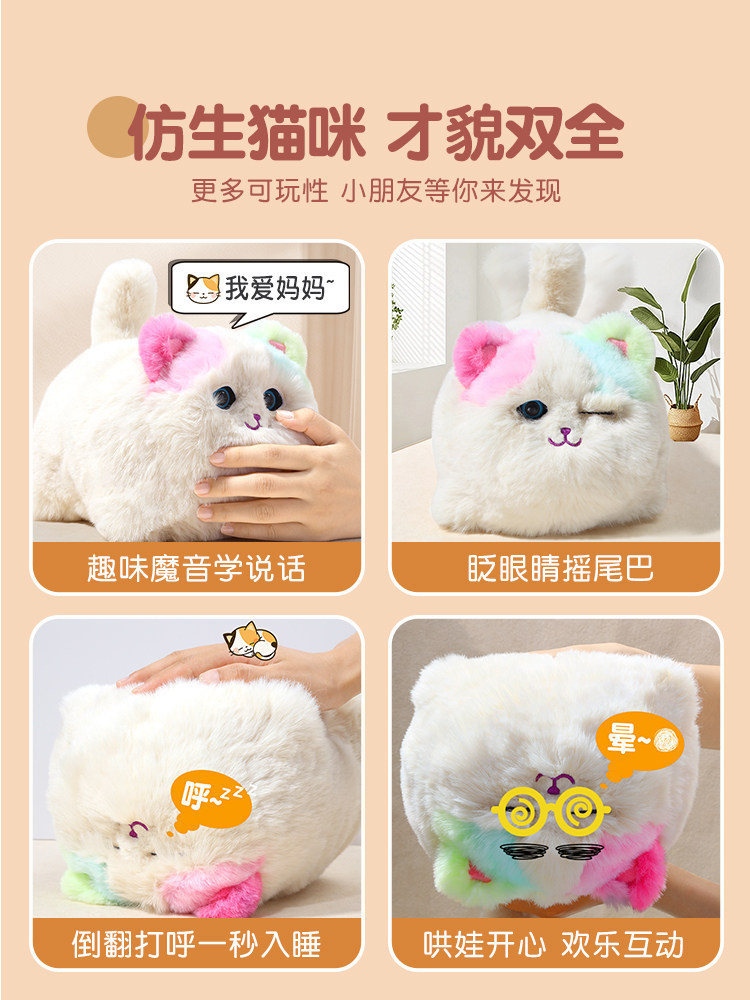 仿生猫咪 才貌双全

更多可玩性 小朋友等你来发现

我爱妈妈~

趣味魔音学说话

眨眼睛摇尾巴

呼~zzz

倒翻打呼一秒入睡

晕~

哄娃开心 欢乐互动