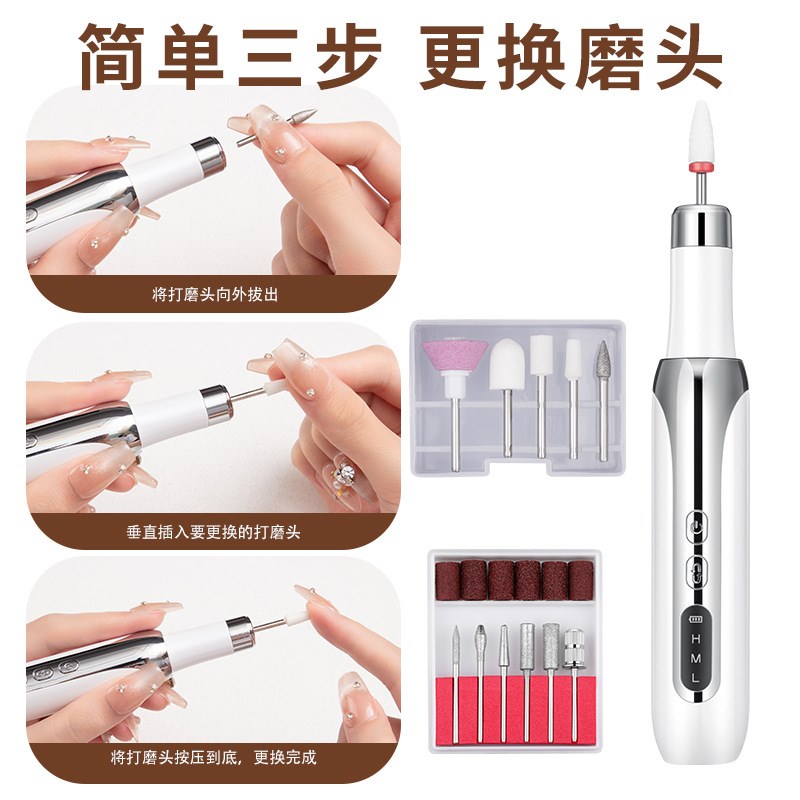 简单三步 更换磨头

将打磨头向外拔出

垂直插入要更换的打磨头

将打磨头按压到底，更换完成

H
M
L