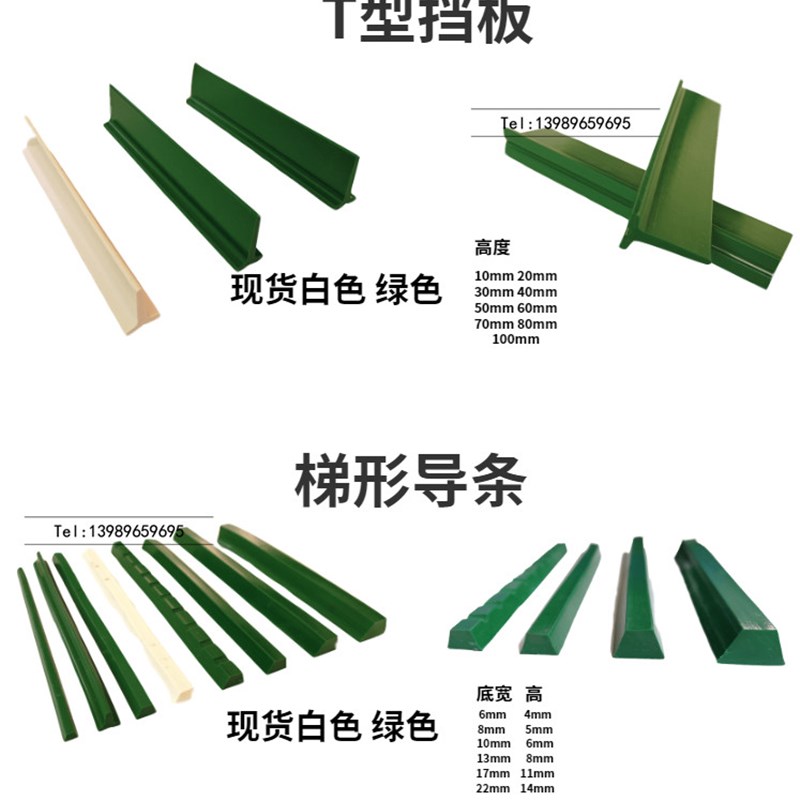 T型挡板

Tel:13989659695

现货白色 绿色

高度

10mm 20mm
30mm 40mm
50mm 60mm
70mm 80mm
100mm

梯形导条

Tel:13989659695

现货白色 绿色

| 底宽 | 高 |
|---|---|
| 6mm | 4mm |
| 8mm | 5mm |
| 10mm | 6mm |
| 13mm | 8mm |
| 17mm | 11mm |
| 22mm | 14mm |