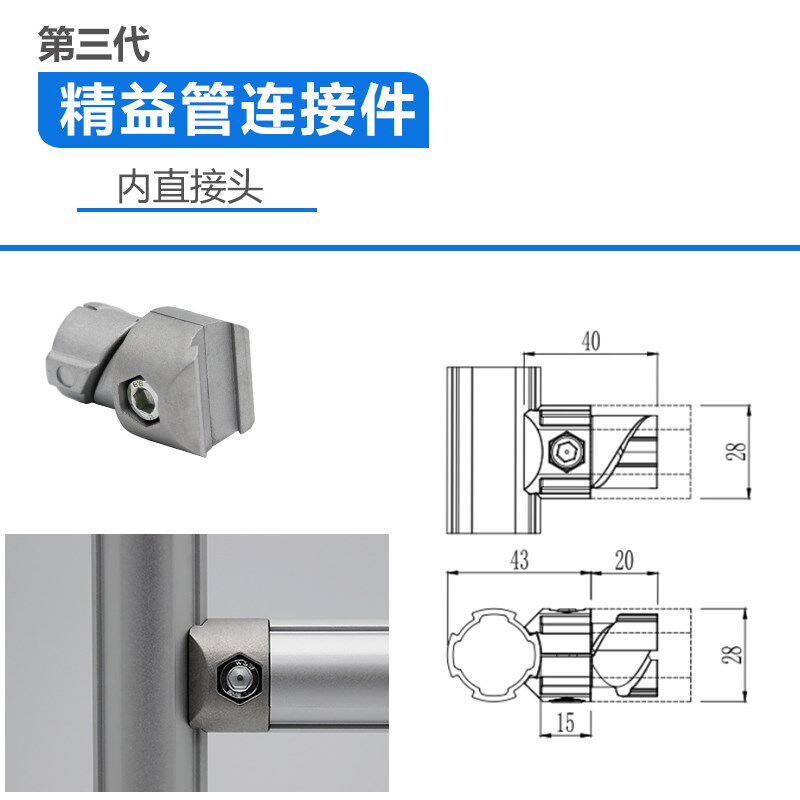 第三代

精益管连接件

内直接头

40

28

43

20

28

15