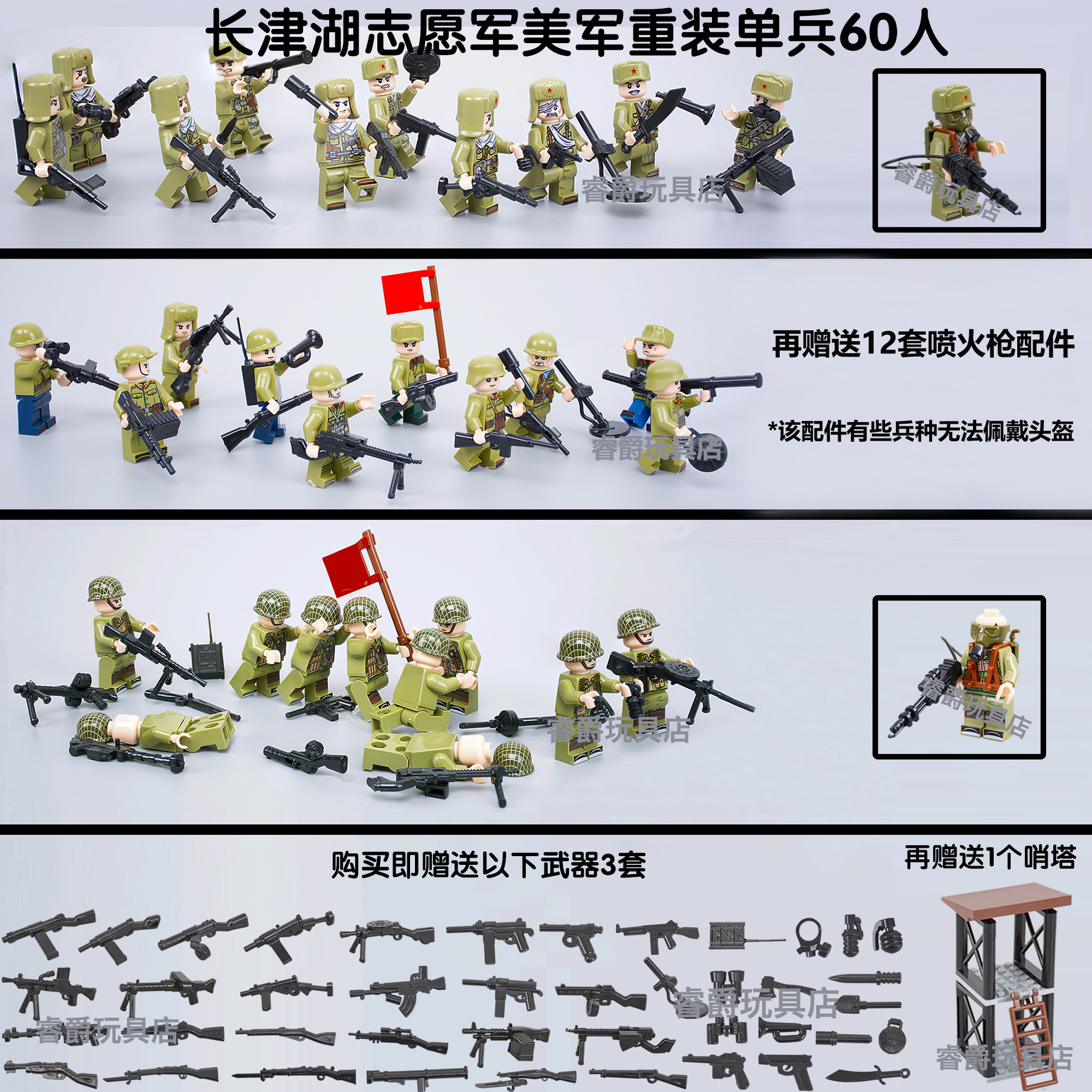 长津湖志愿军美军重装单兵60人

睿爵玩具店

睿爵玩具店

再赠送12套喷火枪配件

*该配件有些兵种无法佩戴头盔

睿爵玩具店

睿爵玩具店

睿爵玩具店

购买即赠送以下武器3套

再赠送1个哨塔

睿爵玩具店

睿爵玩具店

睿爵玩具店