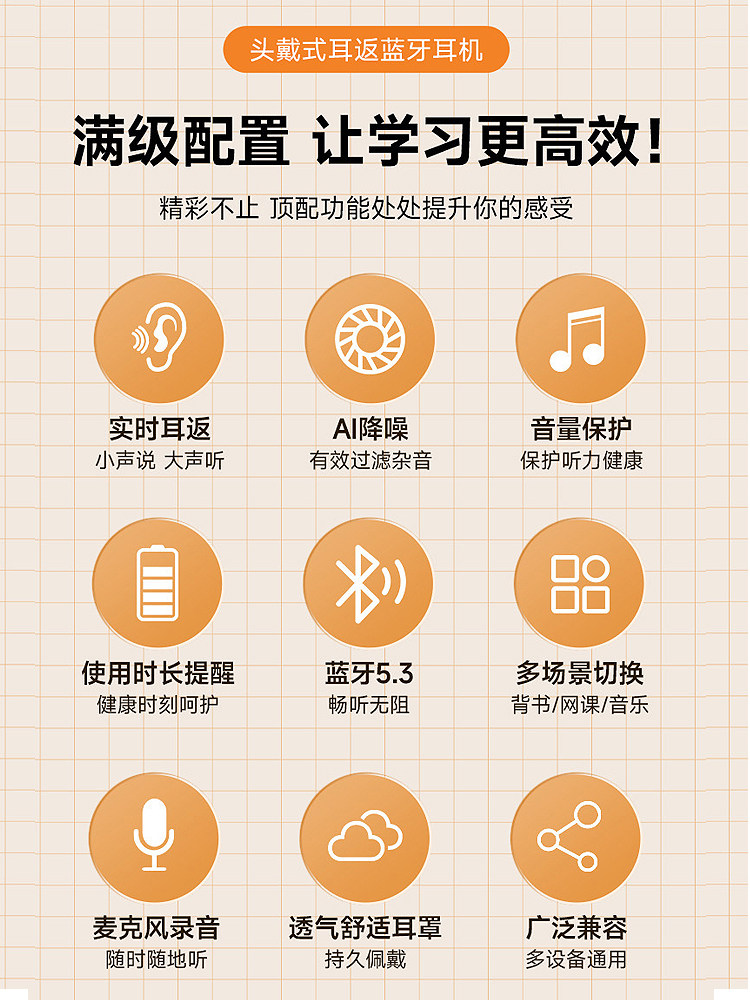 头戴式耳返蓝牙耳机

满级配置 让学习更高效!

精彩不止 顶配功能处处提升你的感受

实时耳返
小声说 大声听

AI降噪
有效过滤杂音

音量保护
保护听力健康

使用时长提醒
健康时刻呵护

蓝牙5.3
畅听无阻

多场景切换
背书/网课/音乐

麦克风录音
随时随地听

透气舒适耳罩
持久佩戴

广泛兼容
多设备通用