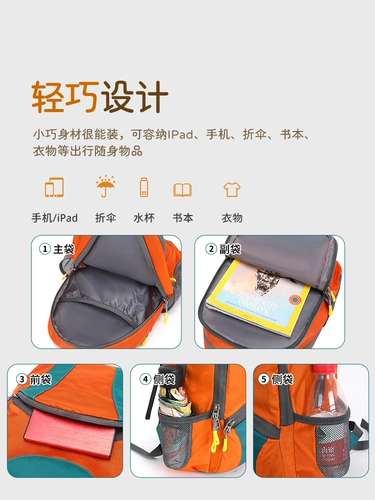 轻巧设计

小巧身材很能装，可容纳IPad、手机、折伞、书本、衣物等出行随身物品

手机/iPad 折伞 水杯 书本 衣物

① 主袋

② 副袋

NATIONAL GEOGRAPHIC

③ 前袋

④ 侧袋

⑤ 侧袋