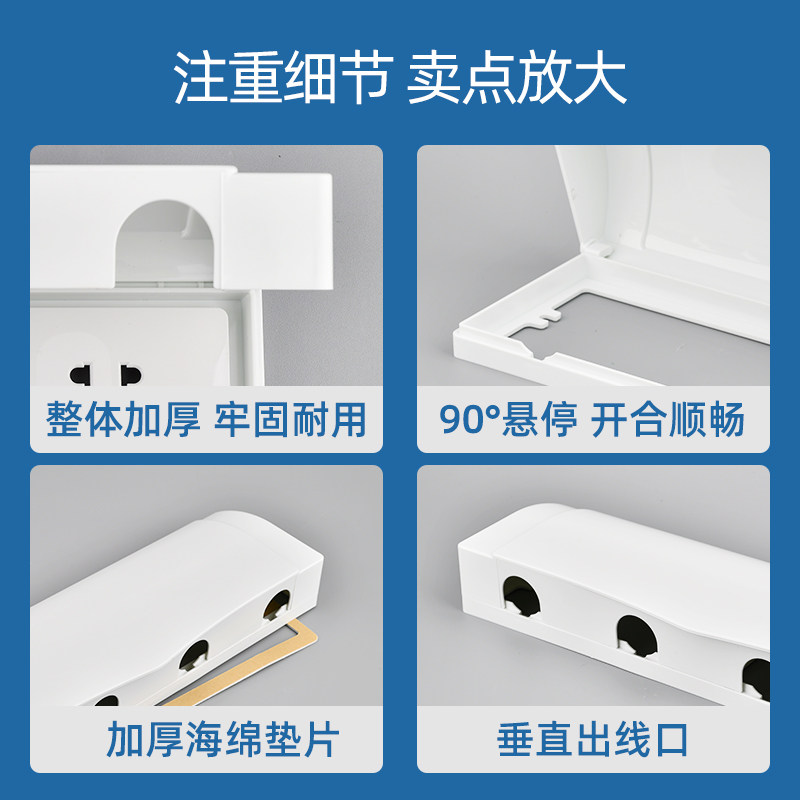 注重细节 卖点放大

整体加厚 牢固耐用

90°悬停 开合顺畅

加厚海绵垫片

垂直出线口