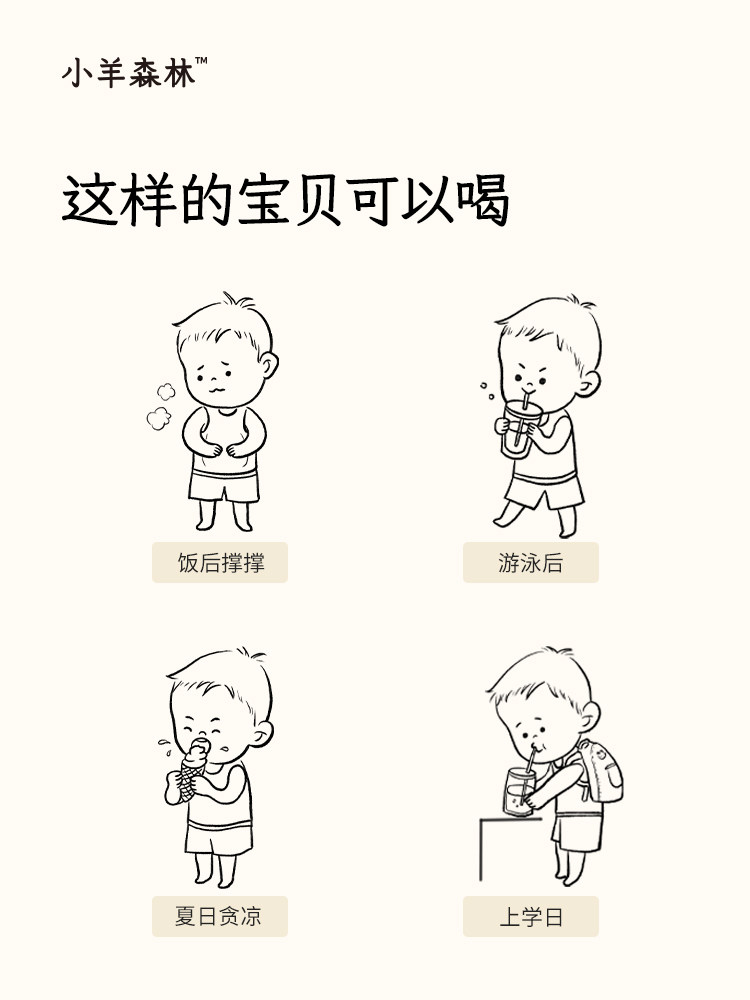 小羊森林™

这样的宝贝可以喝

饭后撑撑

游泳后

夏日贪凉

上学日