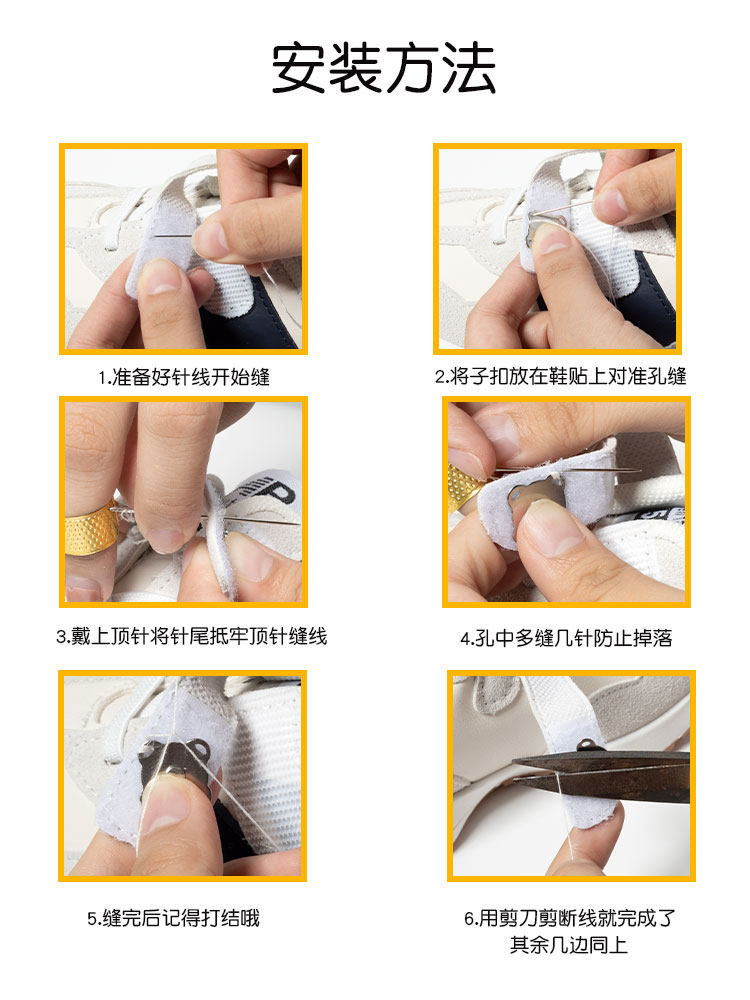 安装方法

1.准备好针线开始缝

2.将子扣放在鞋贴上对准孔缝

3.戴上顶针将针尾抵牢顶针缝线

4.孔中多缝几针防止掉落

5.缝完后记得打结哦

6.用剪刀剪断线就完成了
其余几边同上