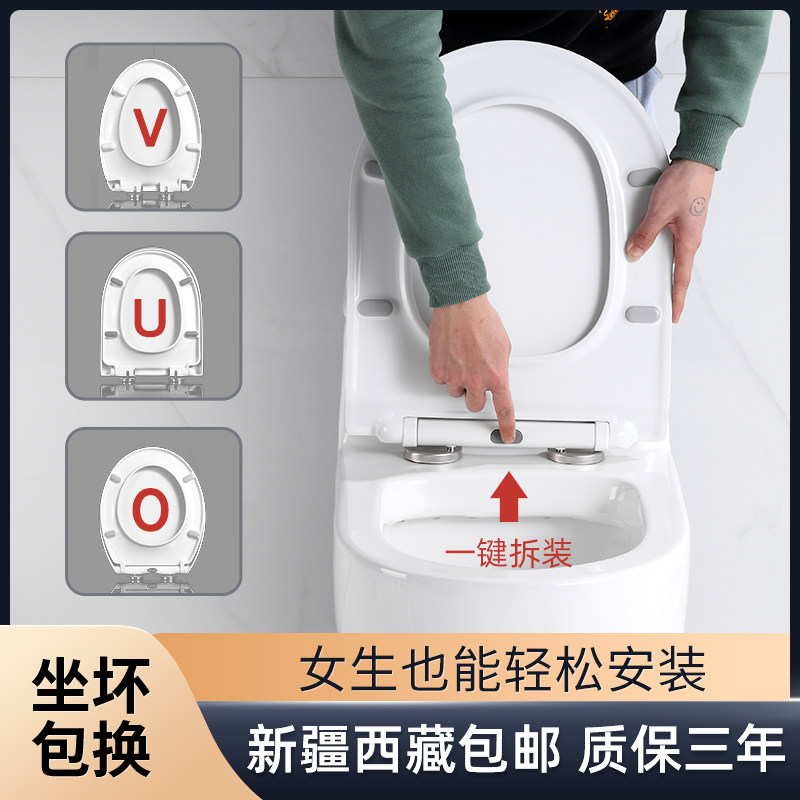 V

U

O

一键拆装

坐坏包换

女生也能轻松安装

新疆西藏包邮 质保三年