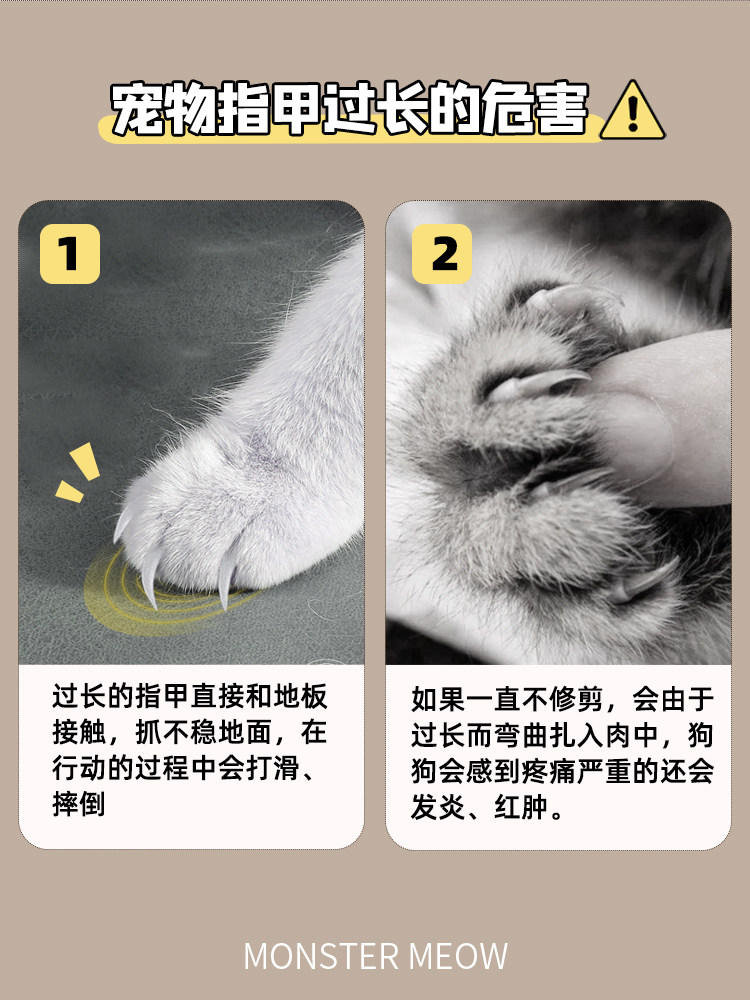 宠物指甲过长的危害

1

过长的指甲直接和地板接触，抓不稳地面，在行动的过程中会打滑、摔倒

2

如果一直不修剪，会由于过长而弯曲扎入肉中，狗狗会感到疼痛严重的还会发炎、红肿。

MONSTER MEOW