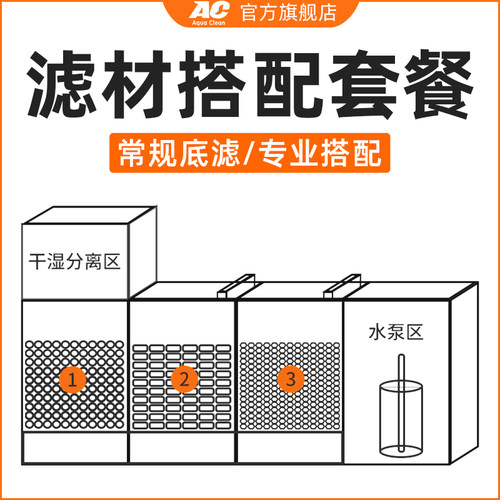 AC Aqua Clean 官方旗舰店

滤材搭配套餐

常规底滤/专业搭配

干湿分离区

水泵区

1

2

3