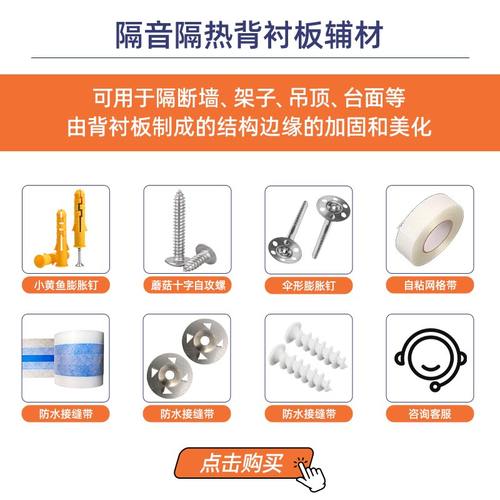 隔音隔热背衬板辅材

可用于隔断墙、架子、吊顶、台面等
由背衬板制成的结构边缘的加固和美化

小黄鱼膨胀钉

蘑菇十字自攻螺

伞形膨胀钉

自粘网格带

防水接缝带

防水接缝带

防水接缝带

咨询客服

点击购买