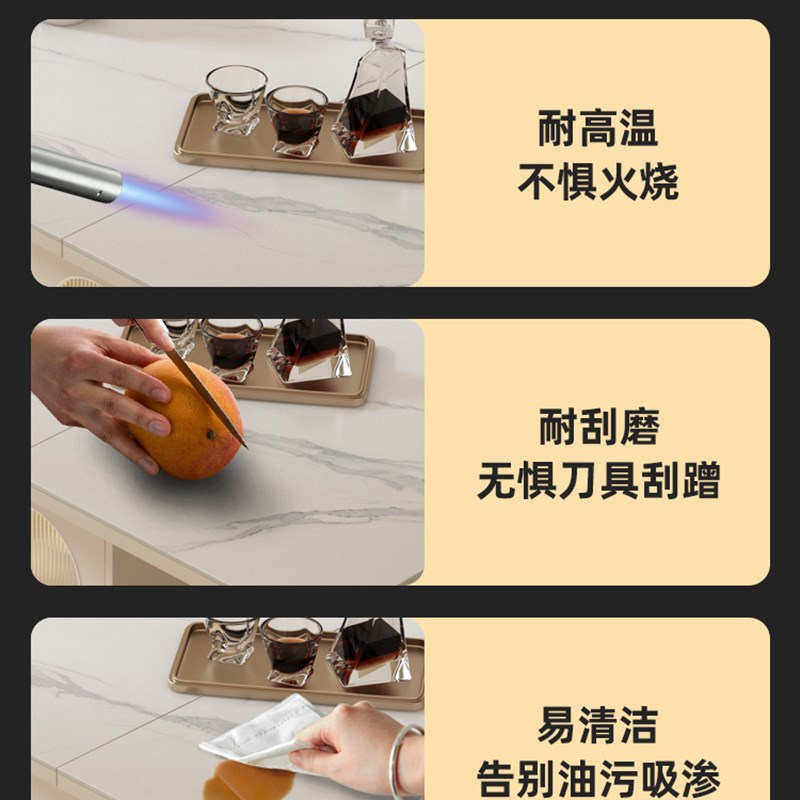 耐高温
不惧火烧

耐刮磨
无惧刀具刮蹭

易清洁
告别油污吸渗