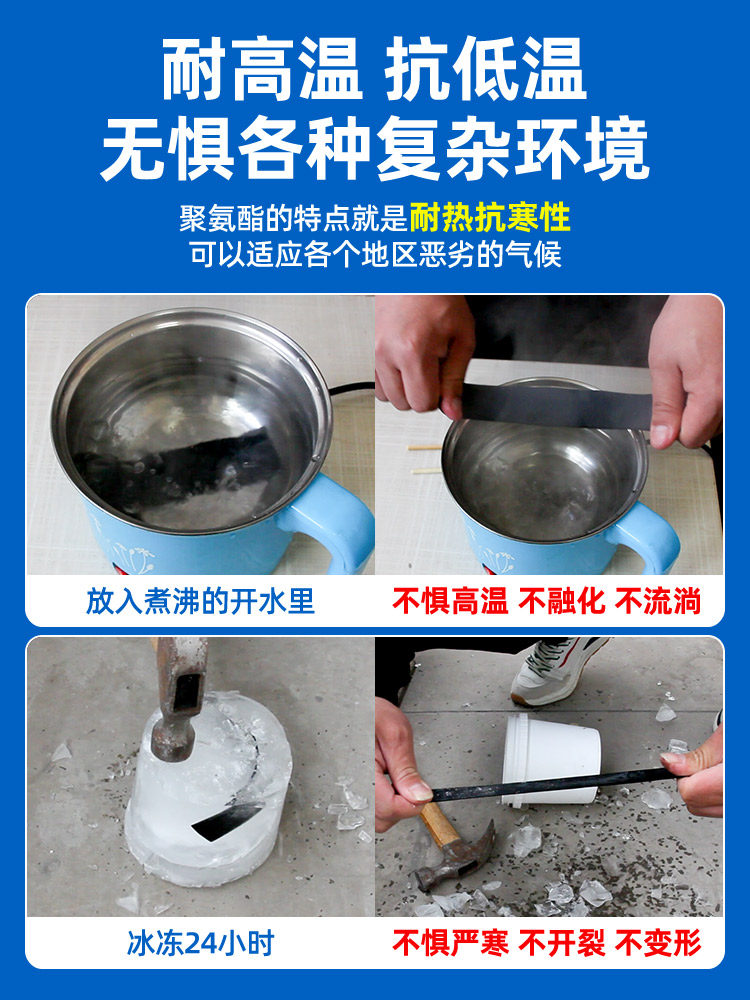 耐高温 抗低温
无惧各种复杂环境

聚氨酯的特点就是耐热抗寒性
可以适应各个地区恶劣的气候

放入煮沸的开水里

不惧高温 不融化 不流淌

冰冻24小时

不惧严寒 不开裂 不变形