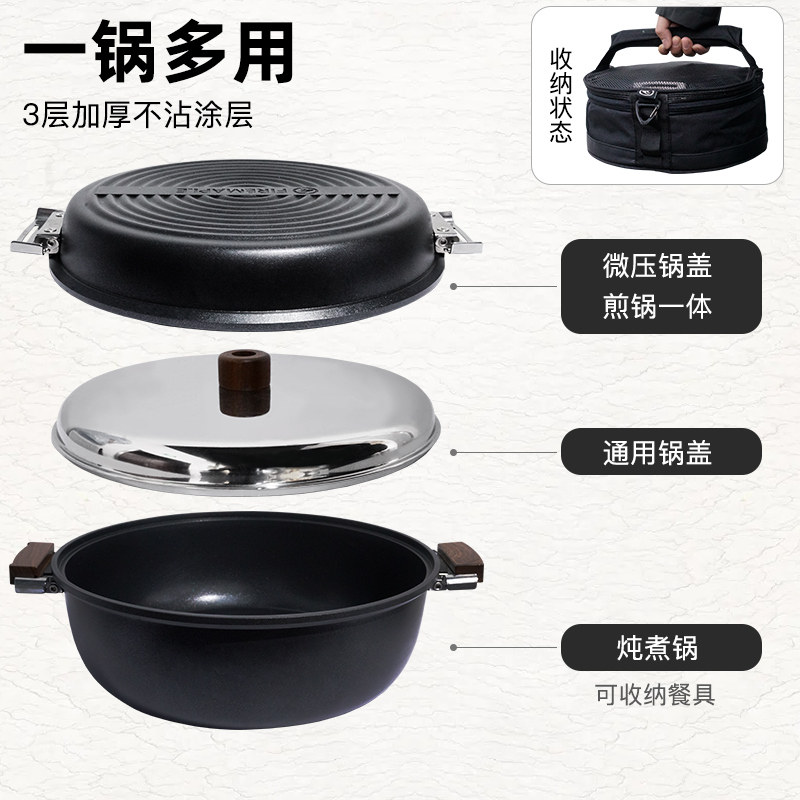 一锅多用
3层加厚不沾涂层

收纳状态

FIREMAPLE

微压锅盖
煎锅一体

通用锅盖

炖煮锅
可收纳餐具