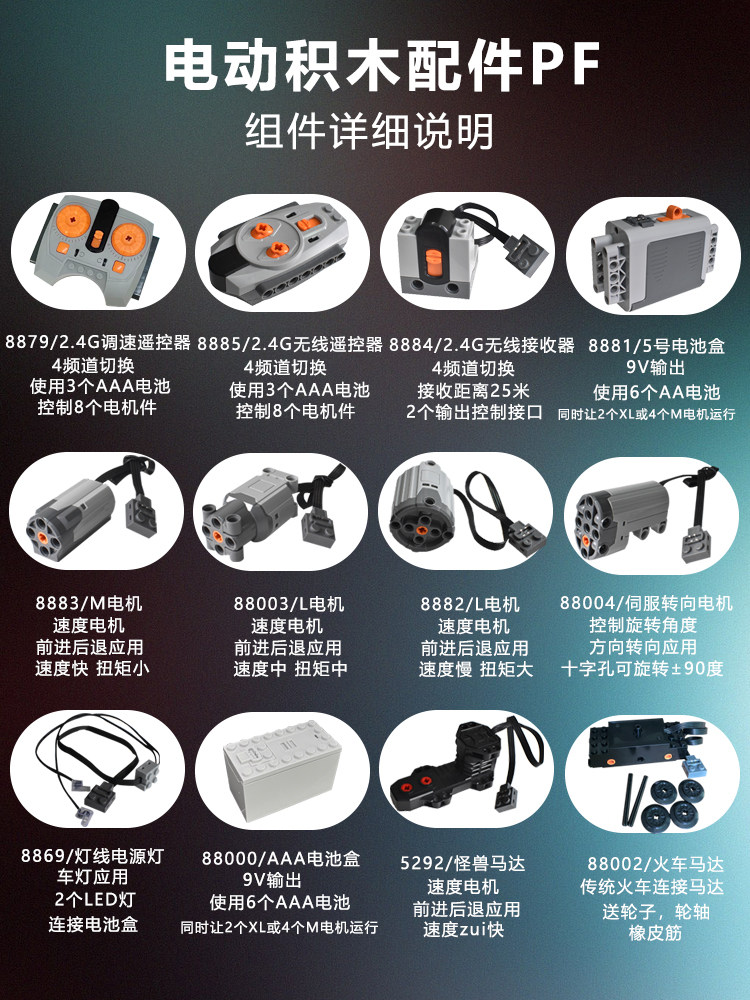 电动积木配件PF
组件详细说明

8879/2.4G调速遥控器
4频道切换
使用3个AAA电池
控制8个电机件

8885/2.4G无线遥控器
4频道切换
使用3个AAA电池
控制8个电机件

8884/2.4G无线接收器
4频道切换
接收距离25米
2个输出控制接口

8881/5号电池盒
9V输出
使用6个AA电池
同时让2个XL或4个M电机运行

8883/M电机
速度电机
前进后退应用
速度快 扭矩小

88003/L电机
速度电机
前进后退应用
速度中 扭矩中

8882/L电机
速度电机
前进后退应用
速度慢 扭矩大

88004/伺服转向电机
控制旋转角度
方向转向应用
十字孔可旋转±90度

8869/灯线电源灯
车灯应用
2个LED灯
连接电池盒

88000/AAA电池盒
9V输出
使用6个AAA电池
同时让2个XL或4个M电机运行

5292/怪兽马达
速度电机
前进后退应用
速度zui快

88002/火车马达
传统火车连接马达
送轮子，轮轴
橡皮筋