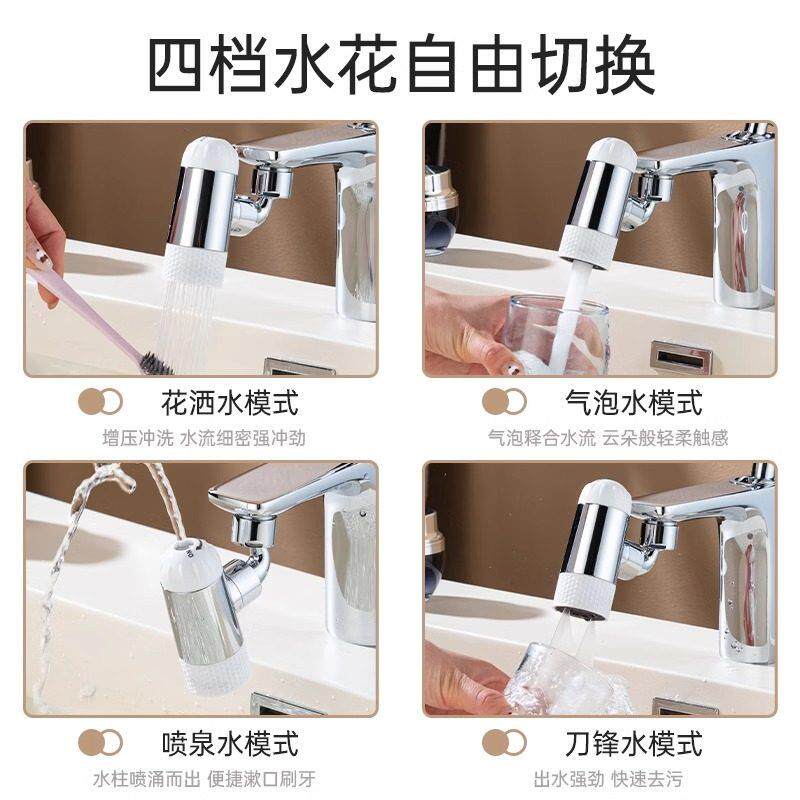 四档水花自由切换

花洒水模式
增压冲洗 水流细密强冲劲

气泡水模式
气泡释合水流 云朵般轻柔触感

喷泉水模式
水柱喷涌而出 便捷漱口刷牙

刀锋水模式
出水强劲 快速去污