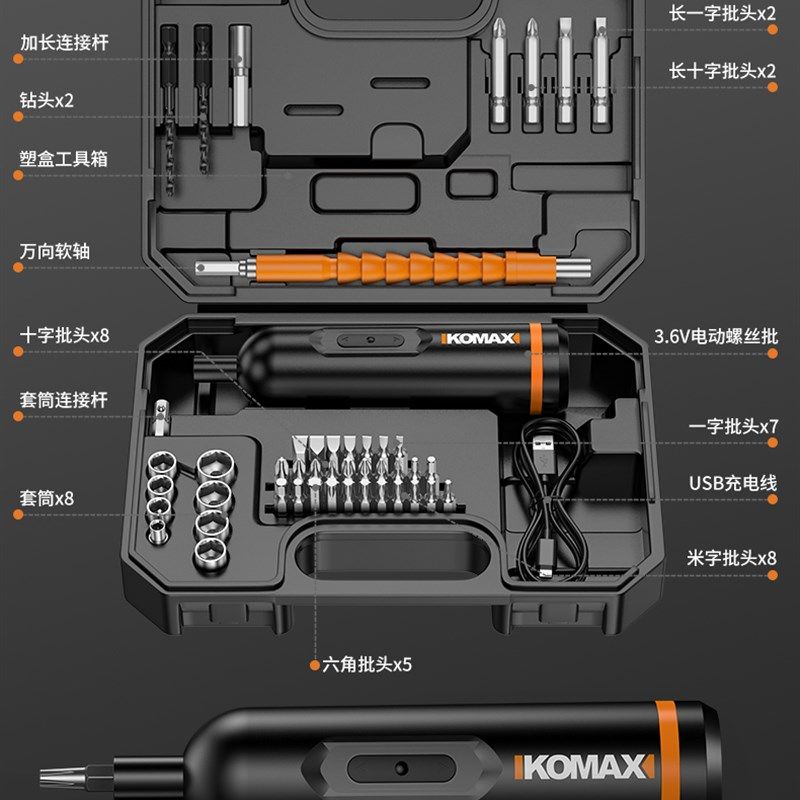 加长连接杆

钻头x2

塑盒工具箱

万向软轴

十字批头x8

套筒连接杆

套筒x8

长一字批头x2

长十字批头x2

KOMAX

3.6V电动螺丝批

一字批头x7

USB充电线

米字批头x8

六角批头x5

KOMAX