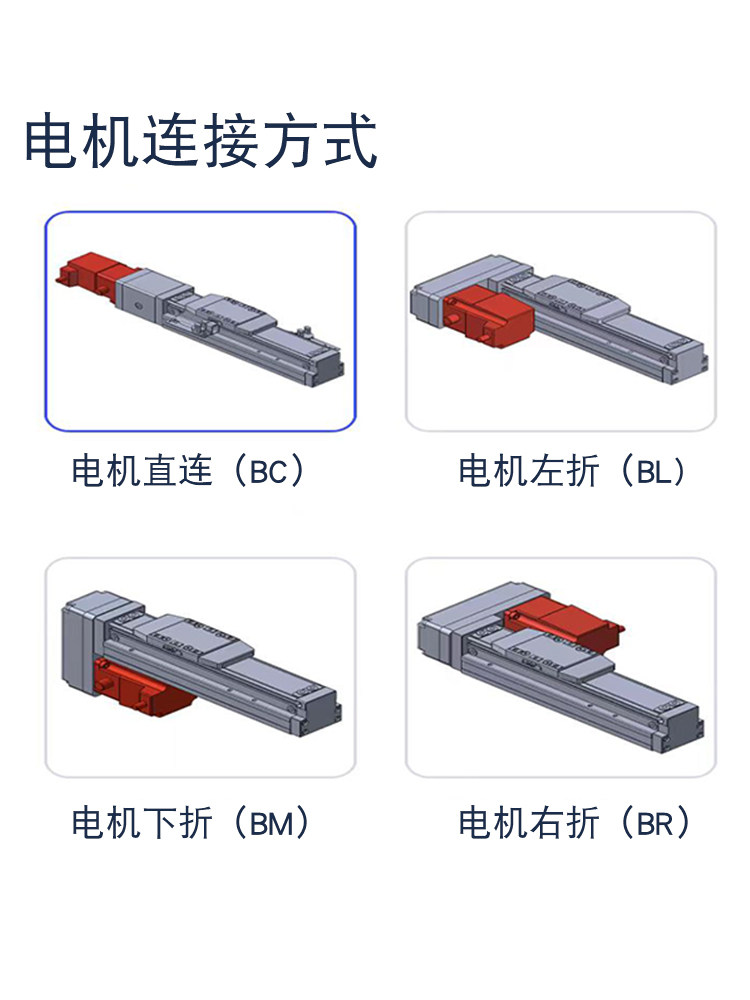 电机连接方式

电机直连（BC）

电机左折（BL）

电机下折（BM）

电机右折（BR）