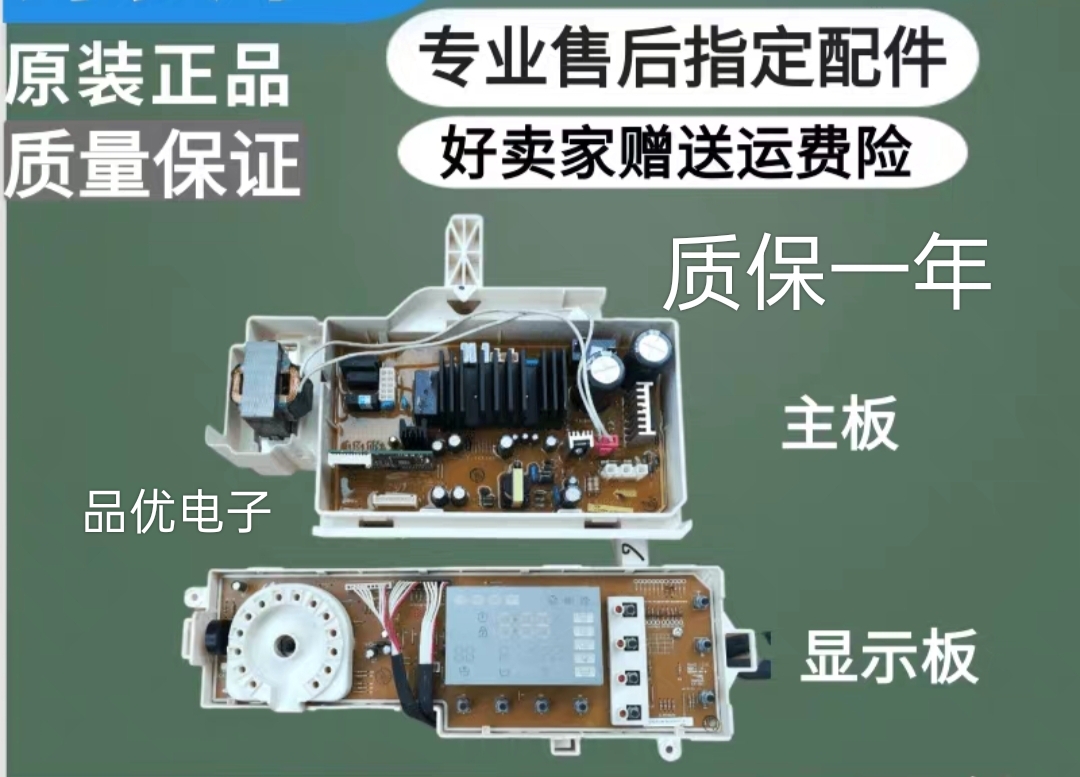 原装正品
质量保证

专业售后指定配件
好卖家赠送运费险

质保一年

主板

品优电子

显示板