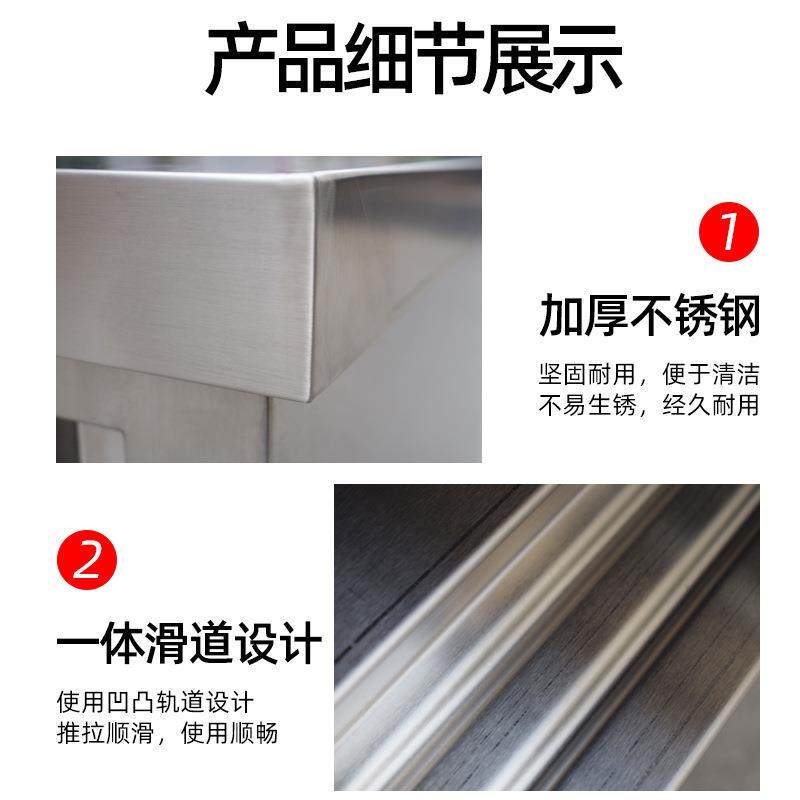 产品细节展示

1

加厚不锈钢

坚固耐用，便于清洁
不易生锈，经久耐用

2

一体滑道设计

使用凹凸轨道设计
推拉顺滑，使用顺畅