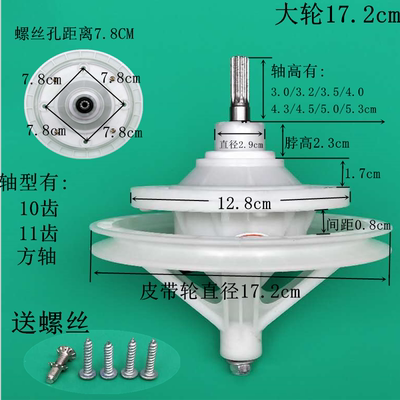 大轮17.2cm

螺丝孔距离7.8CM

7.8cm
7.8cm
7.8cm
7.8cm

轴高有:
3.0/3.2/3.5/4.0
4.3/4.5/5.0/5.3cm

直径2.9cm

脖高2.3cm

1.7cm

轴型有:
10齿
11齿
方轴

12.8cm

间距0.8cm

皮带轮直径17.2cm

送螺丝