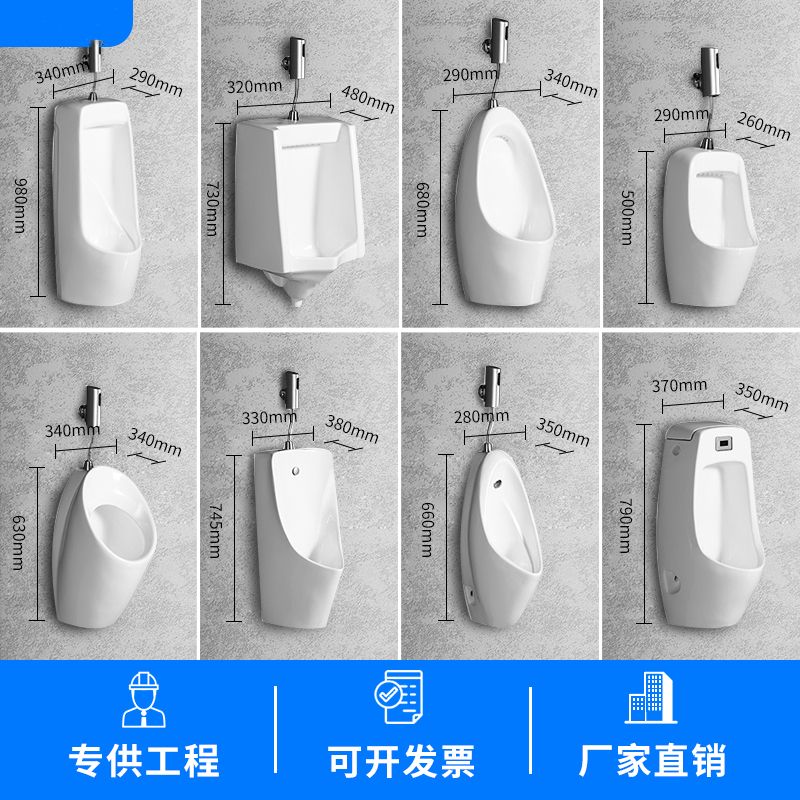 340mm 290mm 980mm

320mm 480mm 730mm

290mm 340mm 680mm

290mm 260mm 500mm

340mm 340mm 630mm

330mm 380mm 745mm

280mm 350mm 660mm

370mm 350mm 790mm

专供工程

可开发票

厂家直销