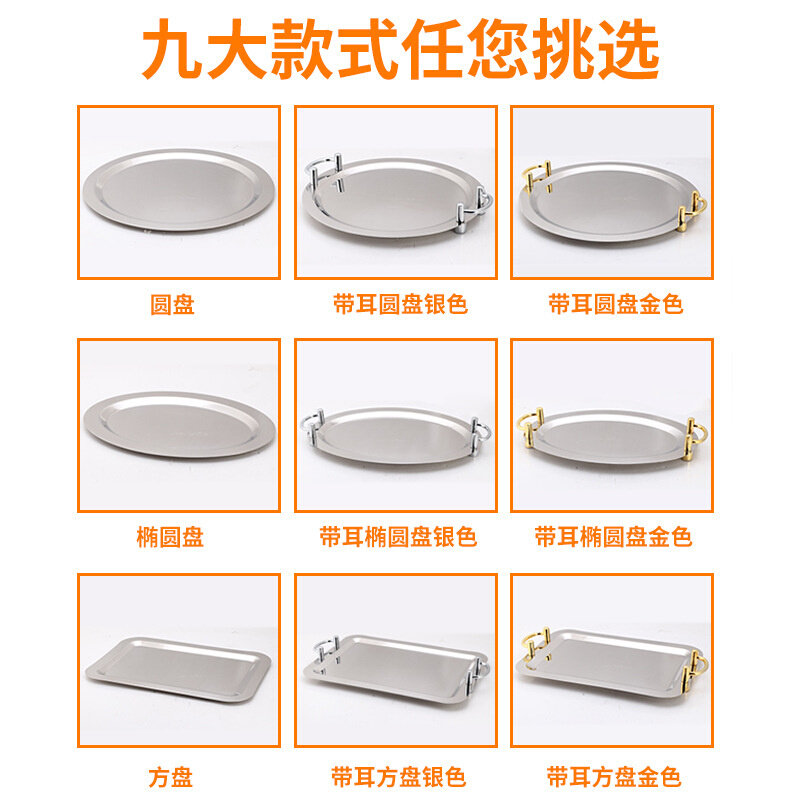 九大款式任您挑选

圆盘

带耳圆盘银色

带耳圆盘金色

椭圆盘

带耳椭圆盘银色

带耳椭圆盘金色

方盘

带耳方盘银色

带耳方盘金色