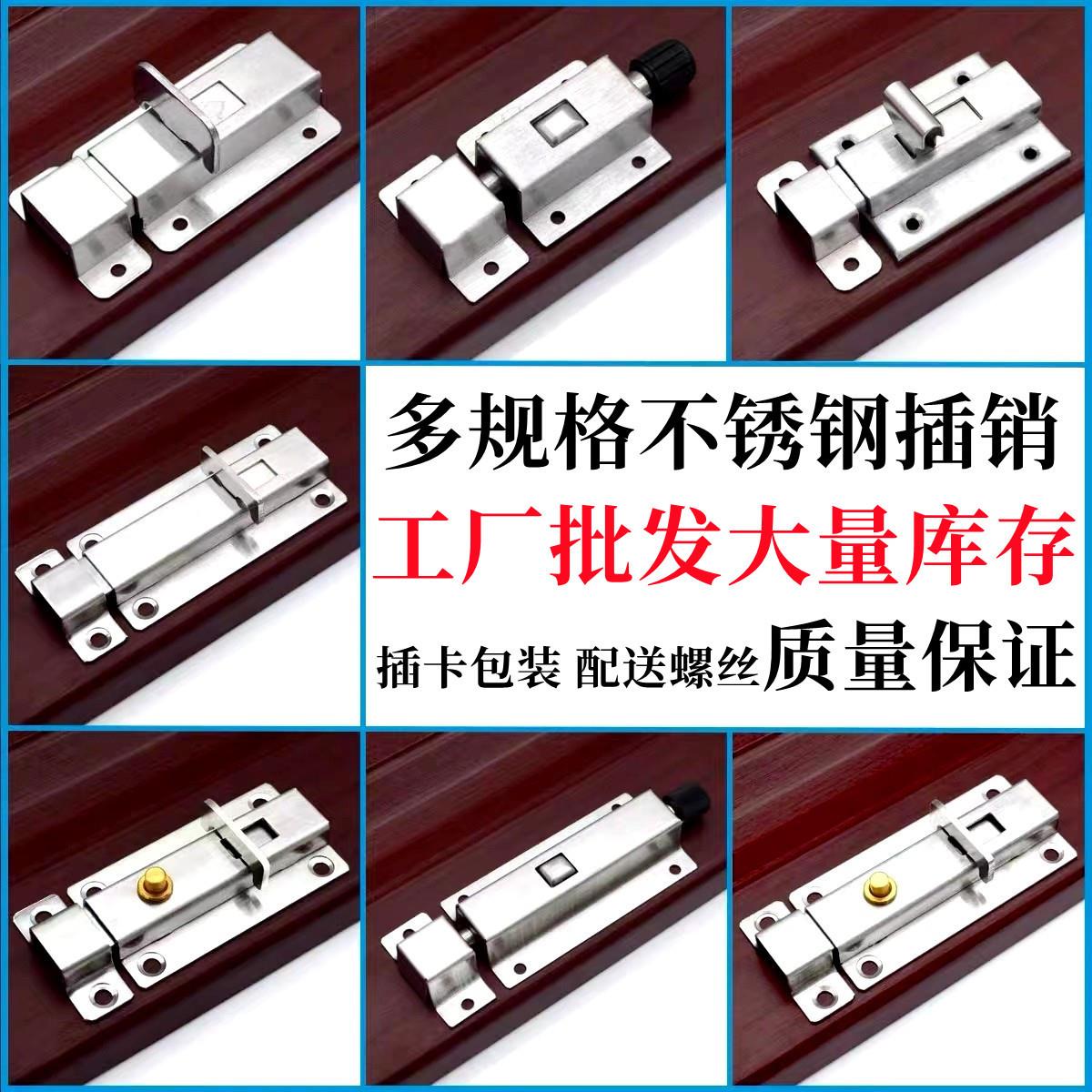 多规格不锈钢插销
工厂批发大量库存
插卡包装 配送螺丝质量保证