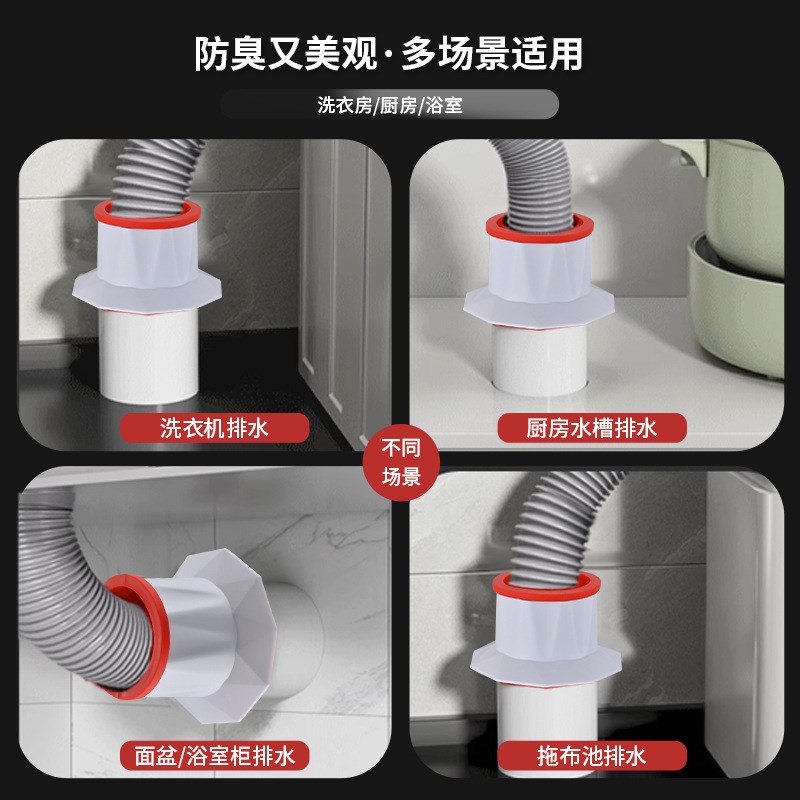 防臭又美观·多场景适用

洗衣房/厨房/浴室

洗衣机排水

厨房水槽排水

不同场景

面盆/浴室柜排水

拖布池排水