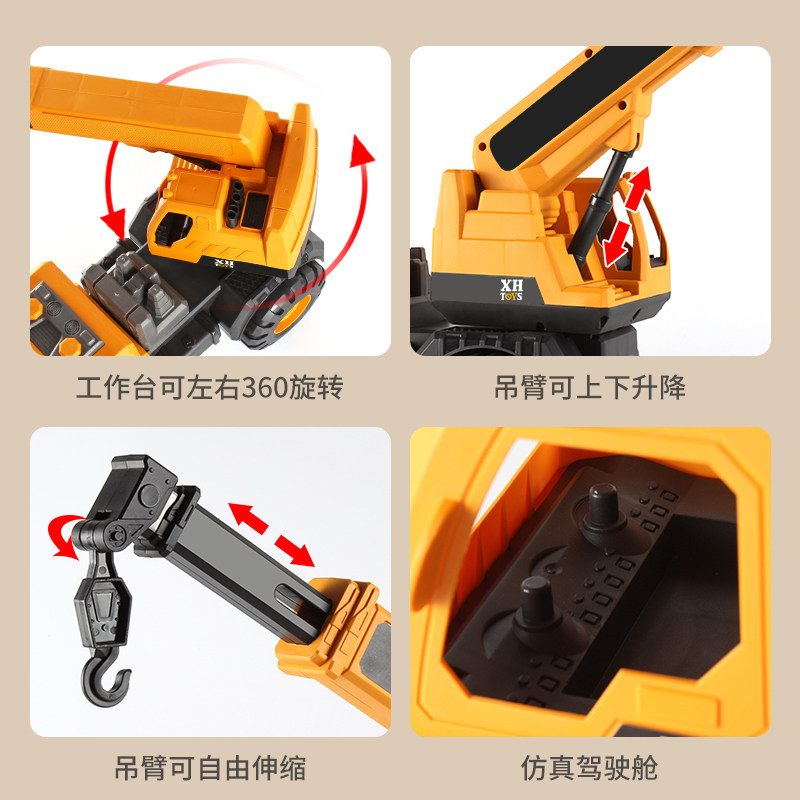 XH TOYS

工作台可左右360旋转

XH TOYS

吊臂可上下升降

吊臂可自由伸缩

仿真驾驶舱