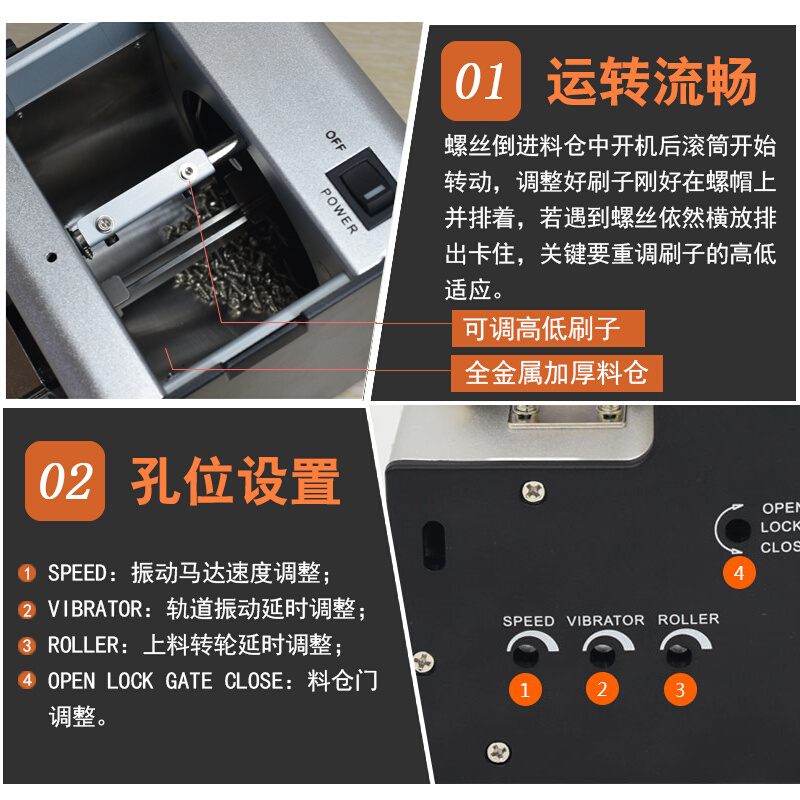 OFF
POWER

01 运转流畅

螺丝倒进料仓中开机后滚筒开始转动，调整好刷子刚好在螺帽上并排着，若遇到螺丝依然横放排出卡住，关键要重调刷子的高低适应。

可调高低刷子

全金属加厚料仓

02 孔位设置

1 SPEED：振动马达速度调整；
2 VIBRATOR：轨道振动延时调整；
3 ROLLER：上料转轮延时调整；
4 OPEN LOCK GATE CLOSE：料仓门调整。

OPEN
LOCK
CLOS
4

SPEED VIBRATOR ROLLER
1 2 3