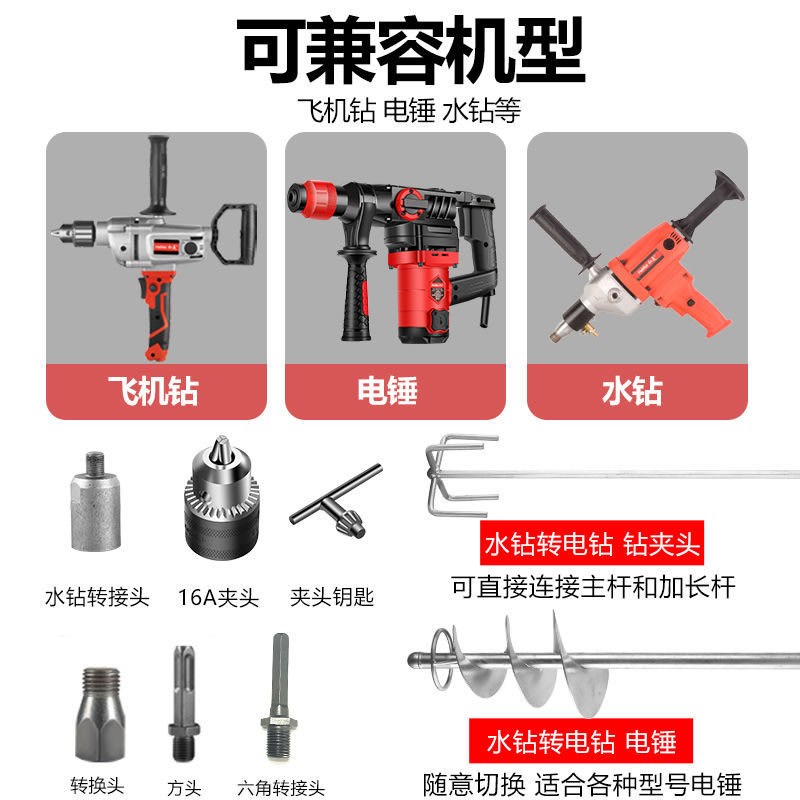 可兼容机型

飞机钻 电锤 水钻等

飞机钻

电锤

水钻

水钻转接头

16A夹头

夹头钥匙

水钻转电钻 钻夹头

可直接连接主杆和加长杆

转换头

方头

六角转接头

水钻转电钻 电锤

随意切换 适合各种型号电锤