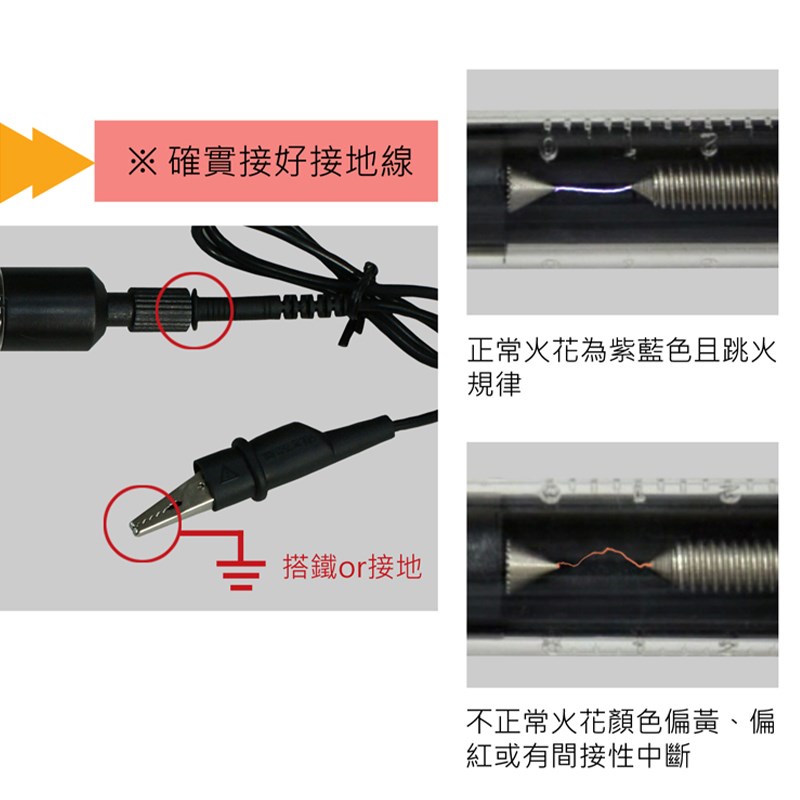 ※ 確實接好接地線

搭鐵or接地

正常火花為紫藍色且跳火規律

不正常火花顏色偏黃、偏紅或有間接性中斷