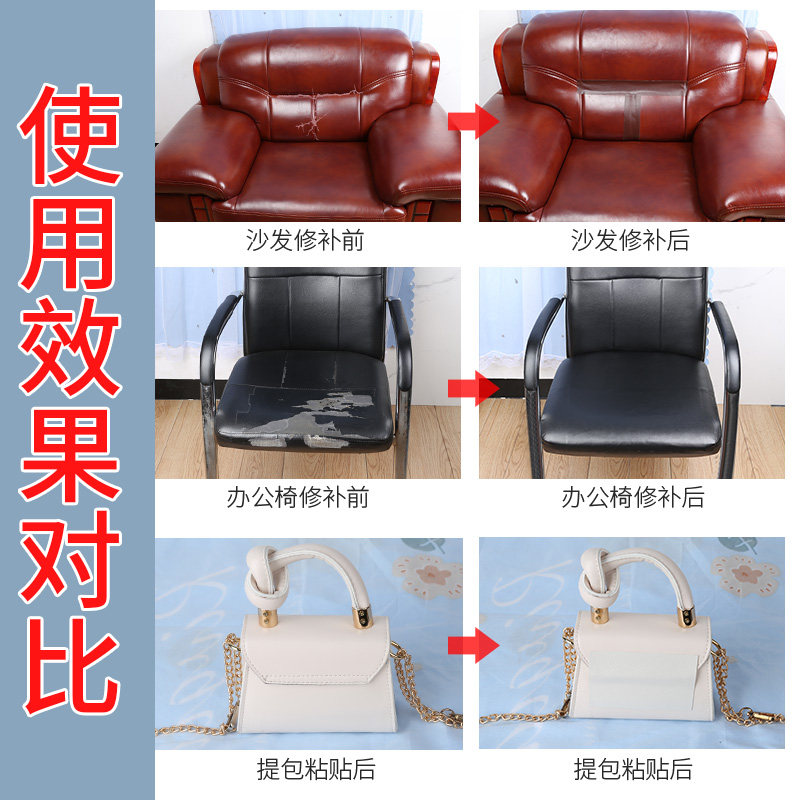 使用效果对比

沙发修补前

沙发修补后

办公椅修补前

办公椅修补后

提包粘贴后

提包粘贴后