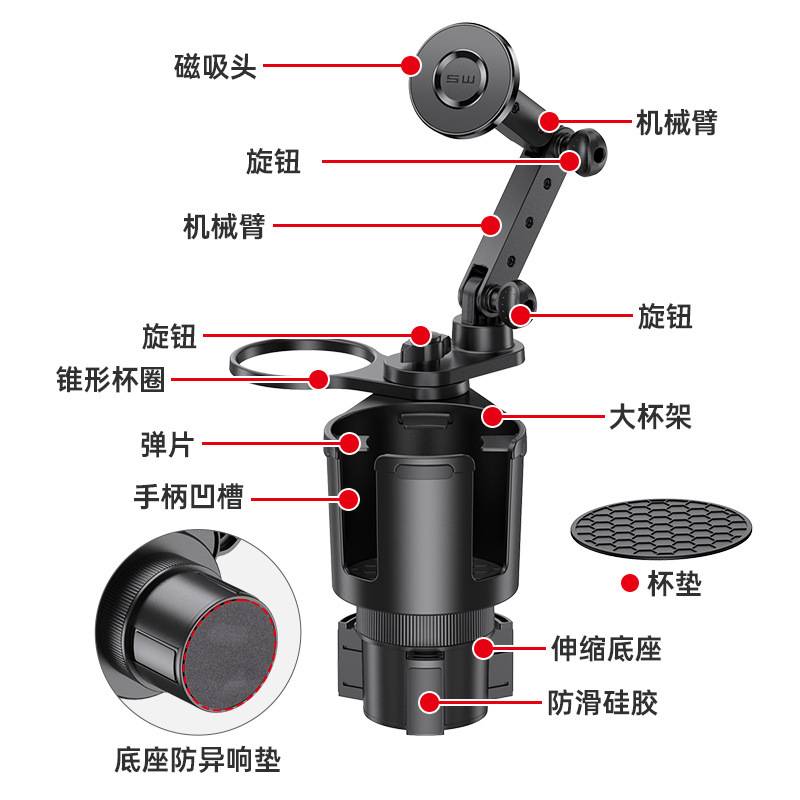 磁吸头
SW
机械臂
旋钮
机械臂
旋钮
旋钮
锥形杯圈
大杯架
弹片
手柄凹槽
杯垫
伸缩底座
防滑硅胶
底座防异响垫