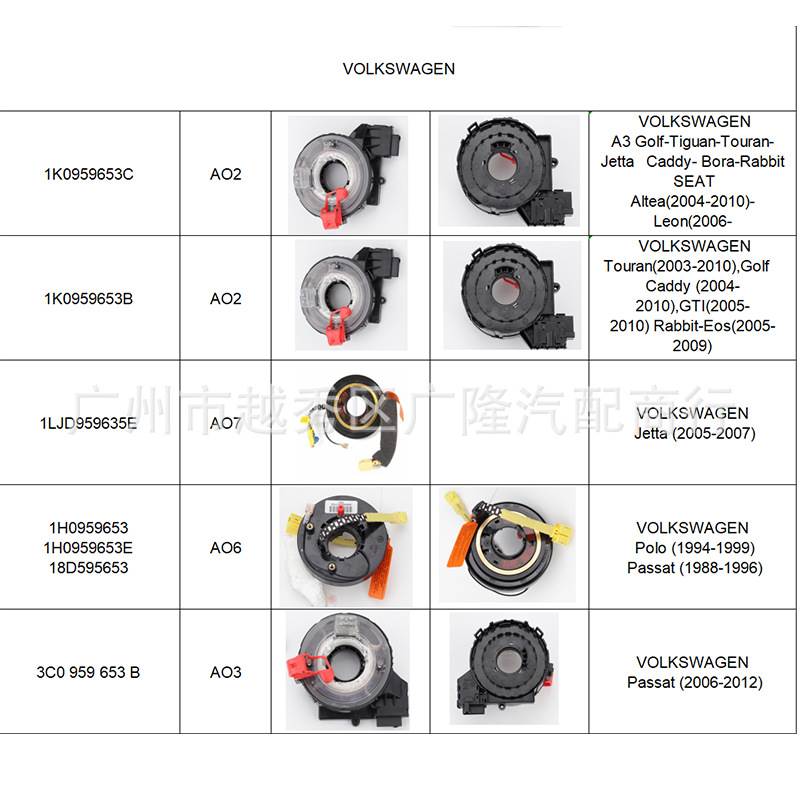 VOLKSWAGEN

| | | | | |
|---|---|---|---|---|
| 1K0959653C | AO2 | | | VOLKSWAGEN A3 Golf-Tiguan-Touran-Jetta Caddy- Bora-Rabbit SEAT Altea(2004-2010)-Leon(2006- |
| 1K0959653B | AO2 | | | VOLKSWAGEN Touran(2003-2010),Golf Caddy (2004-2010),GTI(2005-2010) Rabbit-Eos(2005-2009) |
| 1LJD959635E | AO7 | | | VOLKSWAGEN Jetta (2005-2007) |
| 1H0959653 1H0959653E 18D595653 | AO6 | | | VOLKSWAGEN Polo (1994-1999) Passat (1988-1996) |
| 3C0 959 653 B | AO3 | | | VOLKSWAGEN Passat (2006-2012) |

广州市越秀区广隆汽配商行