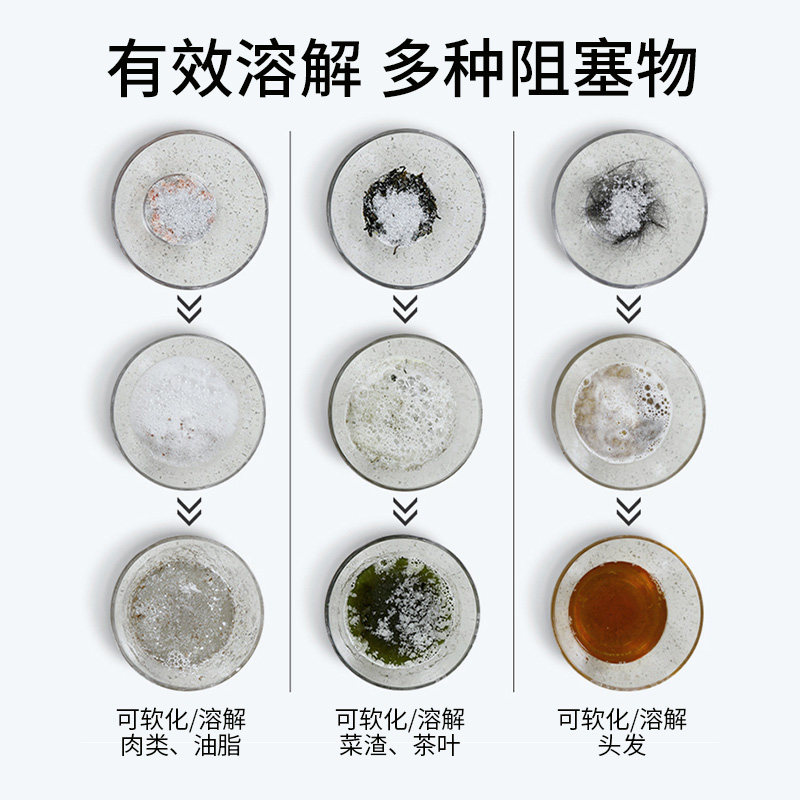 有效溶解 多种阻塞物

可软化/溶解
肉类、油脂

可软化/溶解
菜渣、茶叶

可软化/溶解
头发