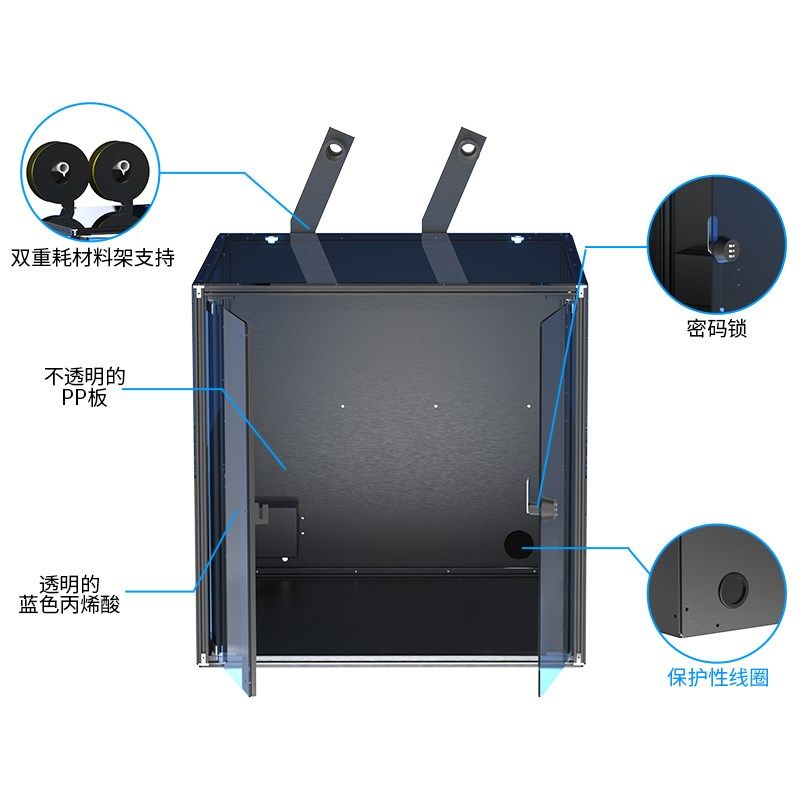 双重耗材料架支持

密码锁

不透明的
PP板

透明的
蓝色丙烯酸

保护性线圈