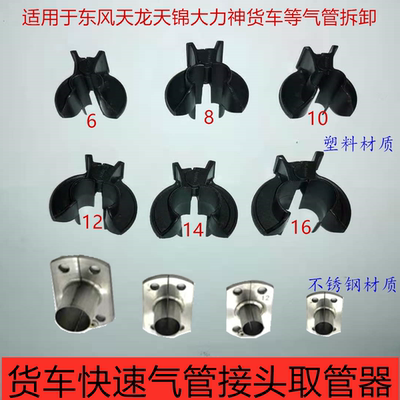 适用于东风天龙天锦大力神货车等气管拆卸

6
8
10

塑料材质

12
14
16

不锈钢材质

12

货车快速气管接头取管器