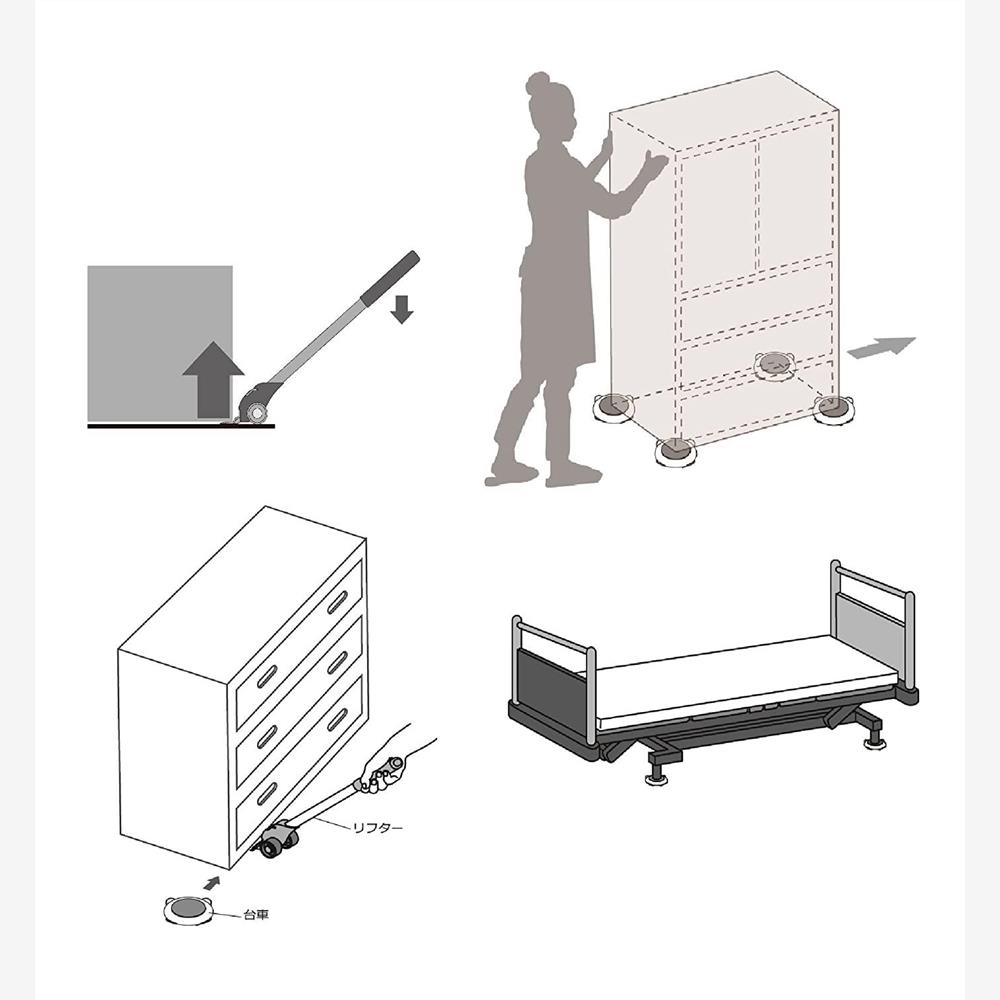 リフター
台車